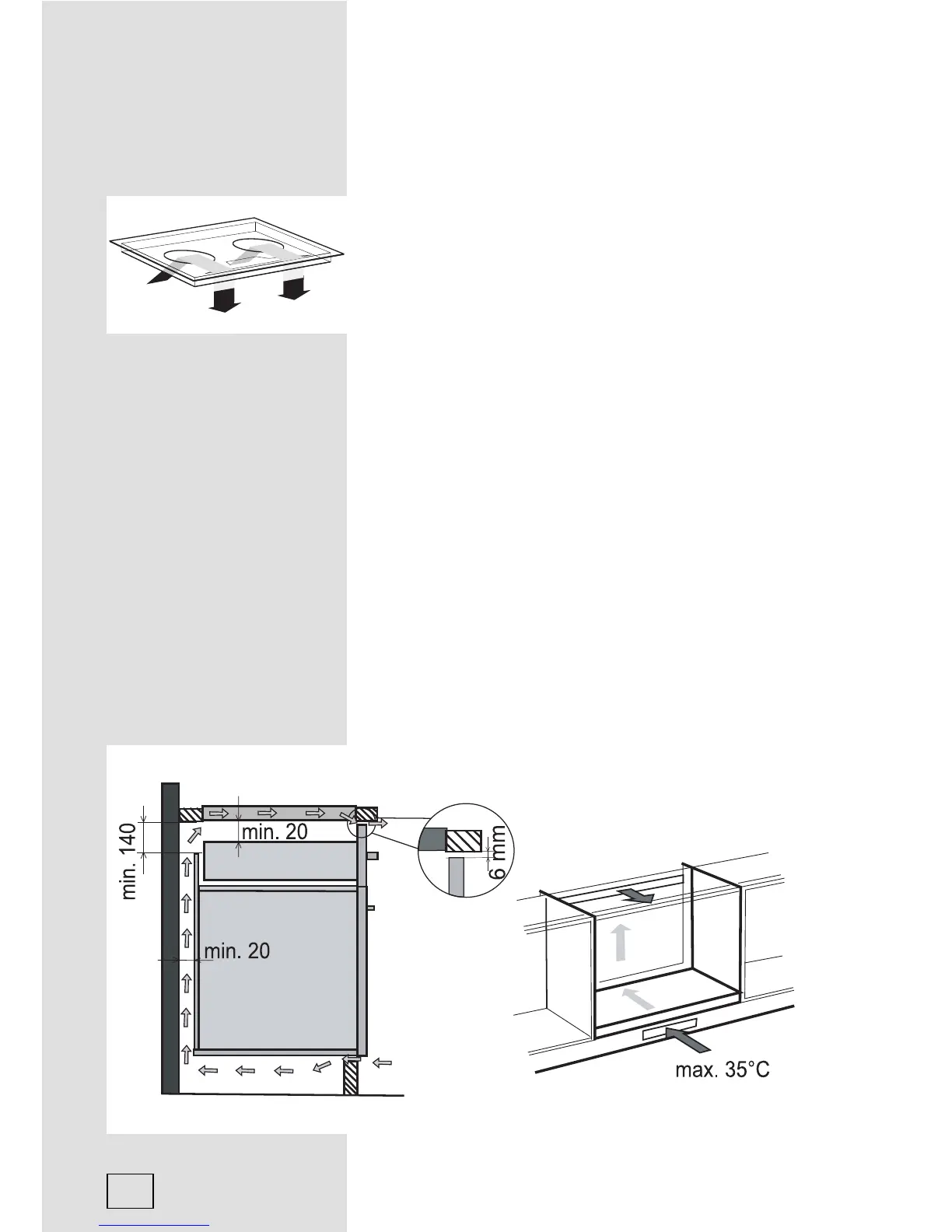 min. 140

min. 20

min. 20

6 mm

max. 35°C