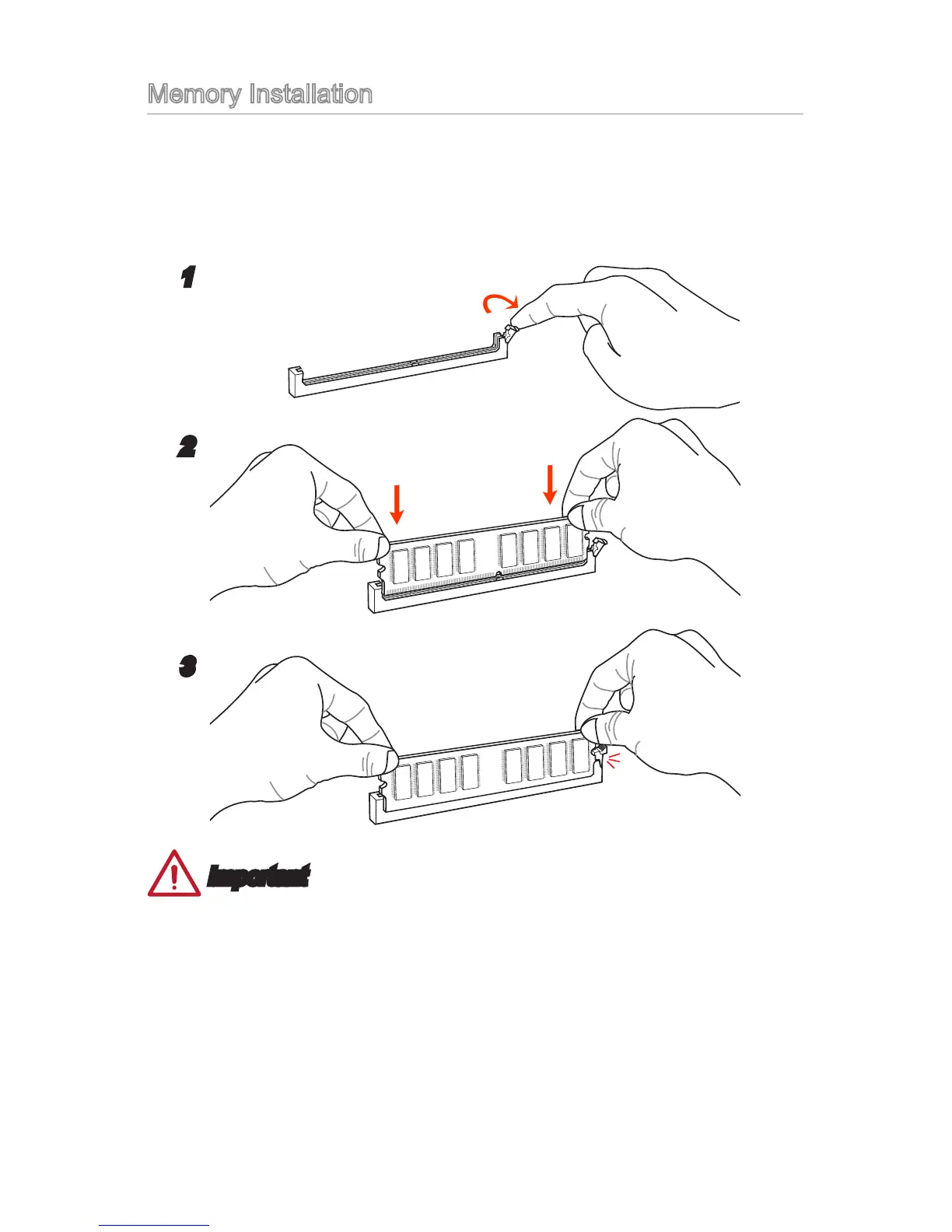 Memory Installation

1

2

3

Important