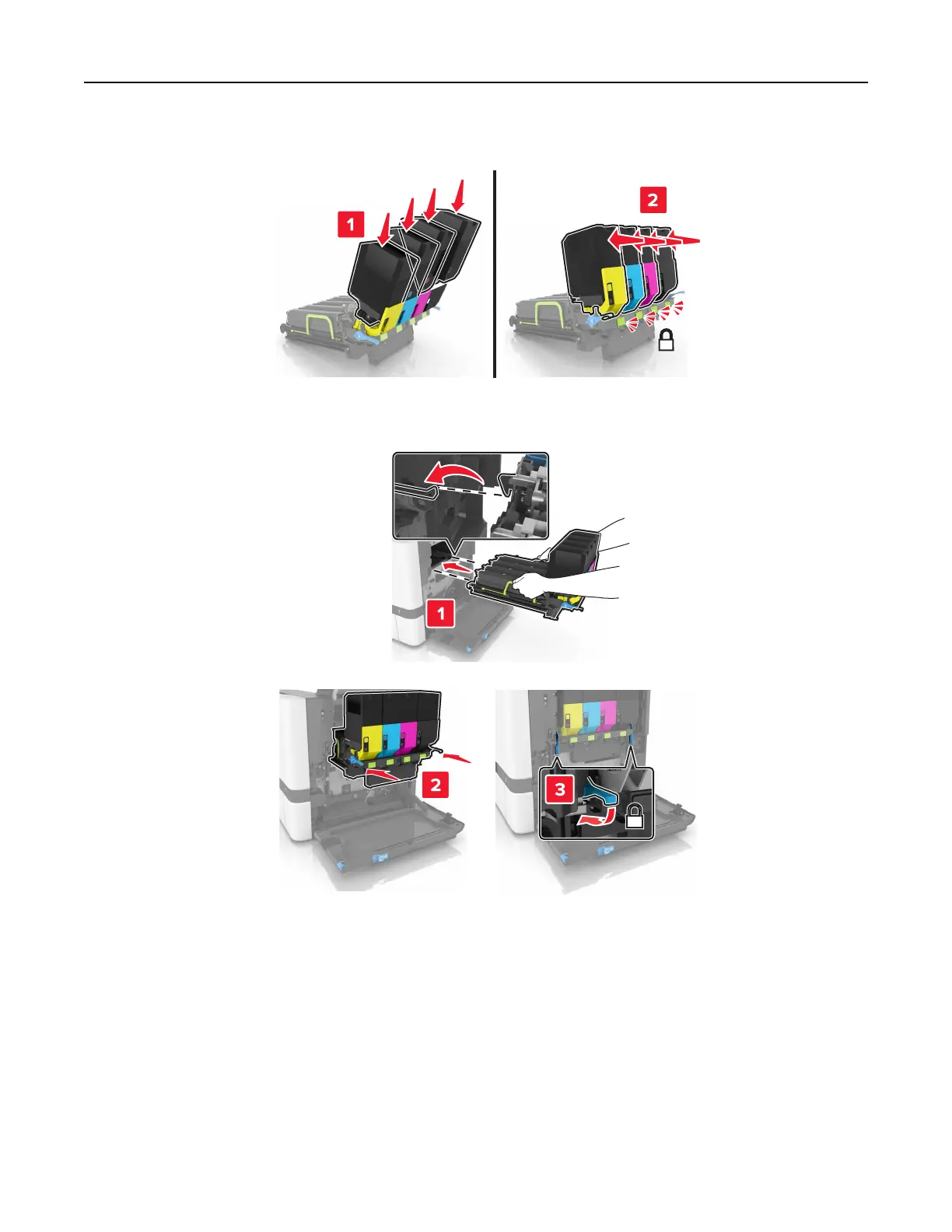 1

2

1

2

3