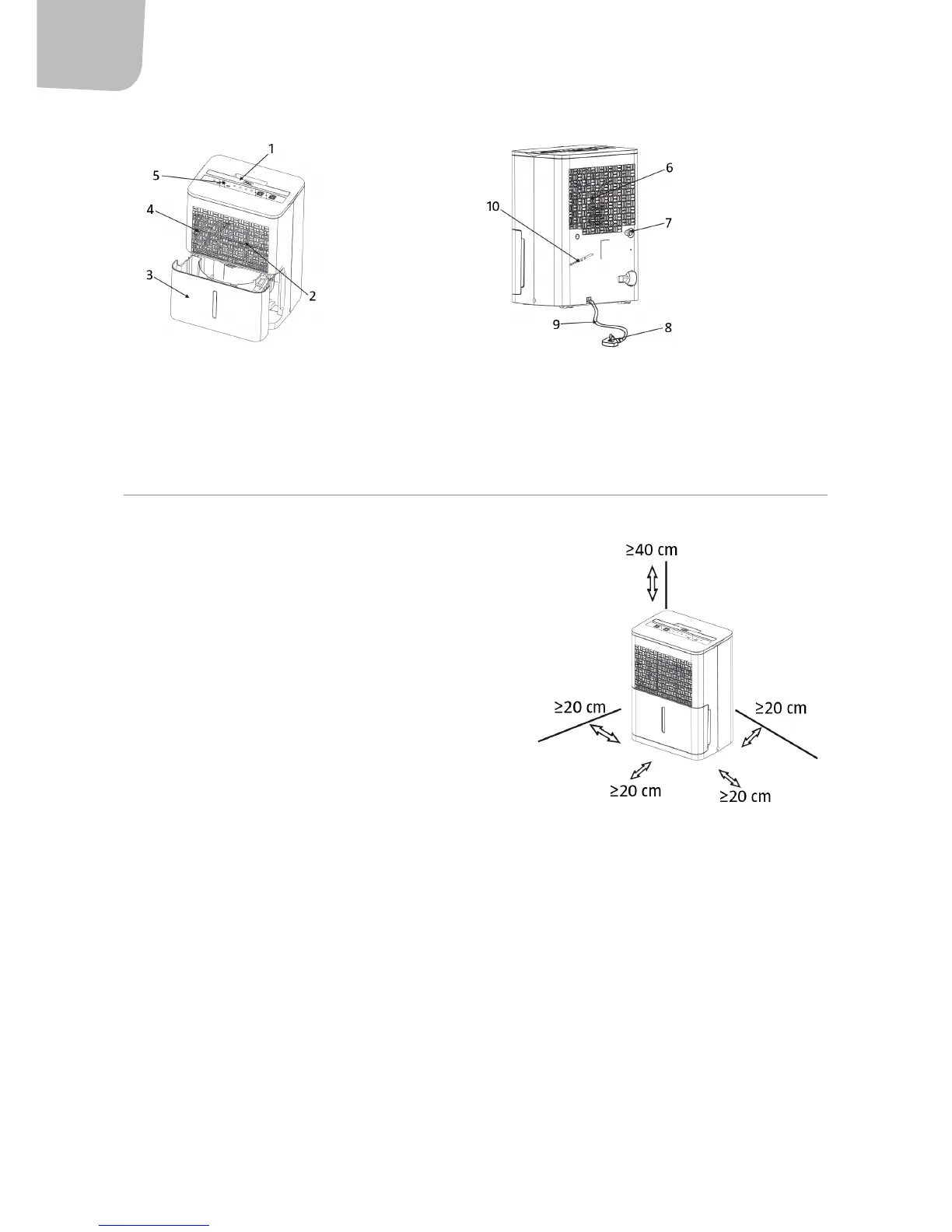 1
5
4
3
2

6
10
7
9
8

≥40 cm
≥20 cm
≥20 cm
≥20 cm
≥20 cm