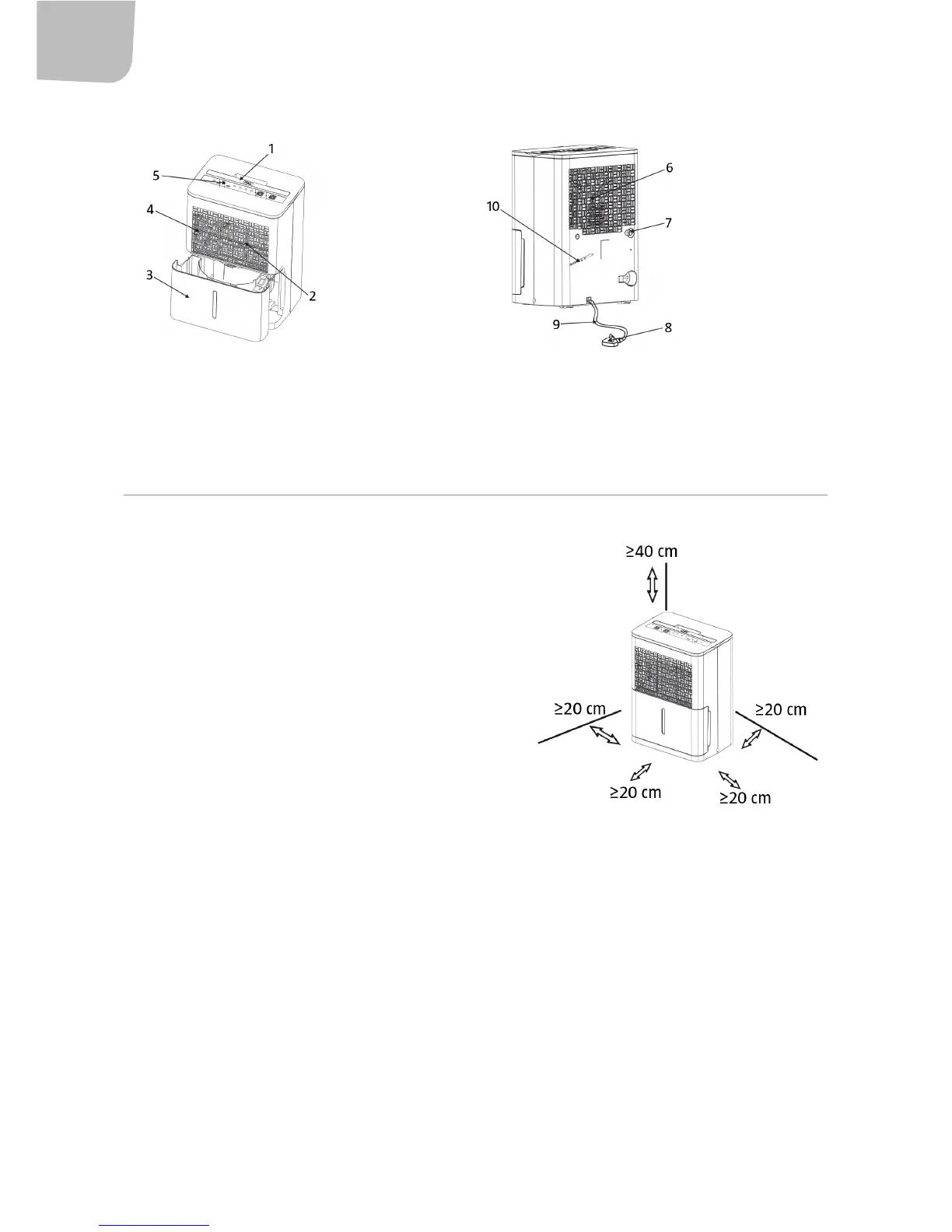 1
5
4
3
2

6
10
7
9
8

≥40 cm
≥20 cm
≥20 cm
≥20 cm
≥20 cm