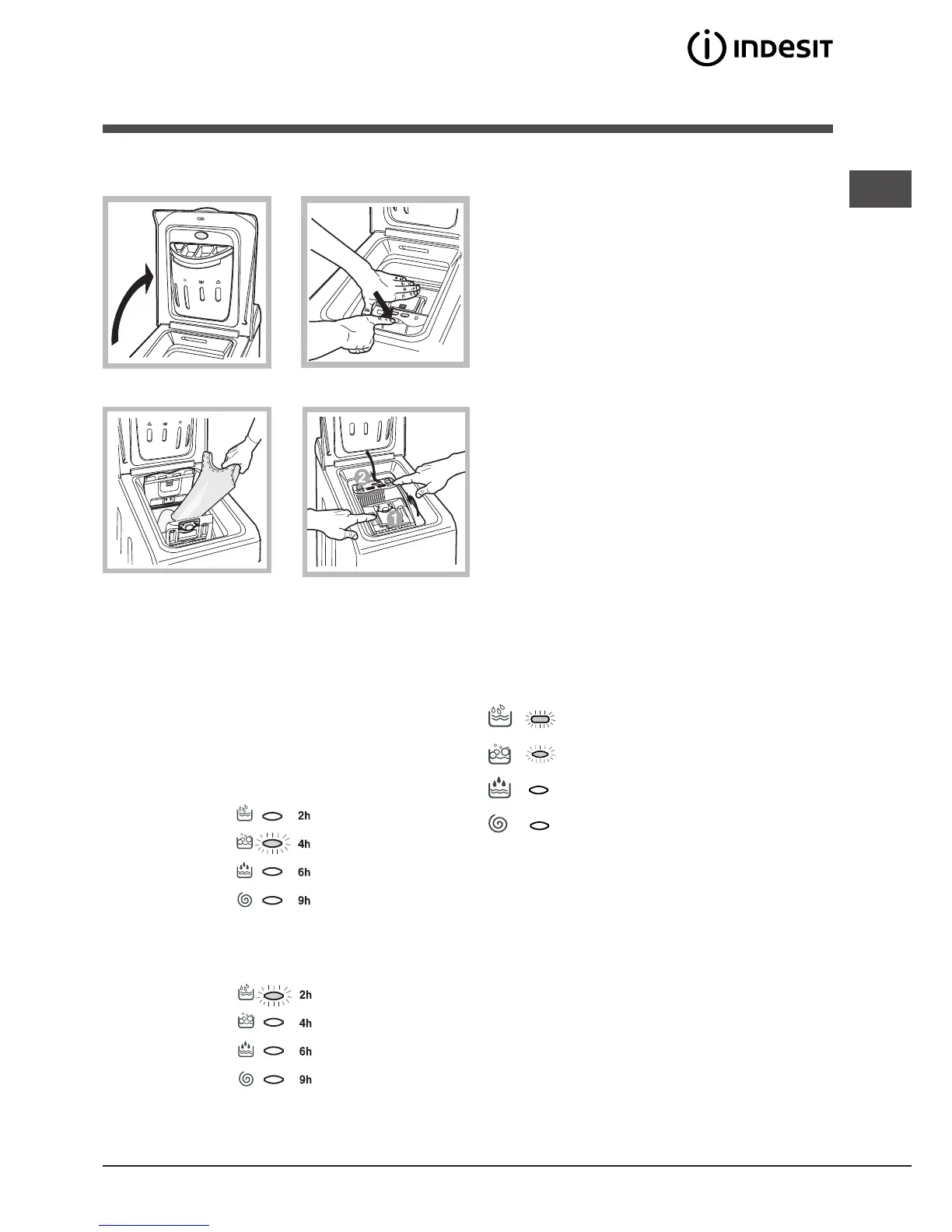 INDESIT

2

1

2h

4h

6h

9h

2h

4h

6h

9h