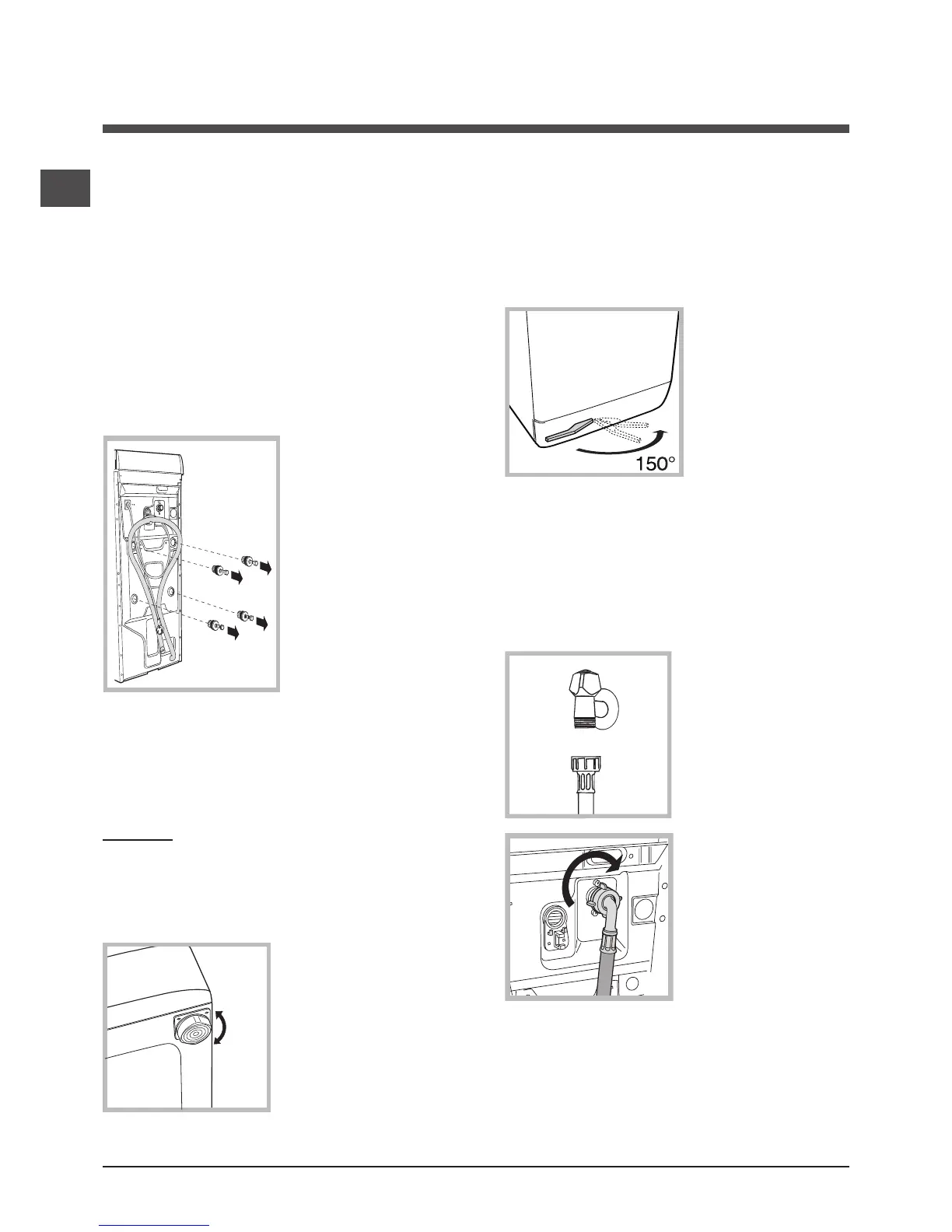 150°