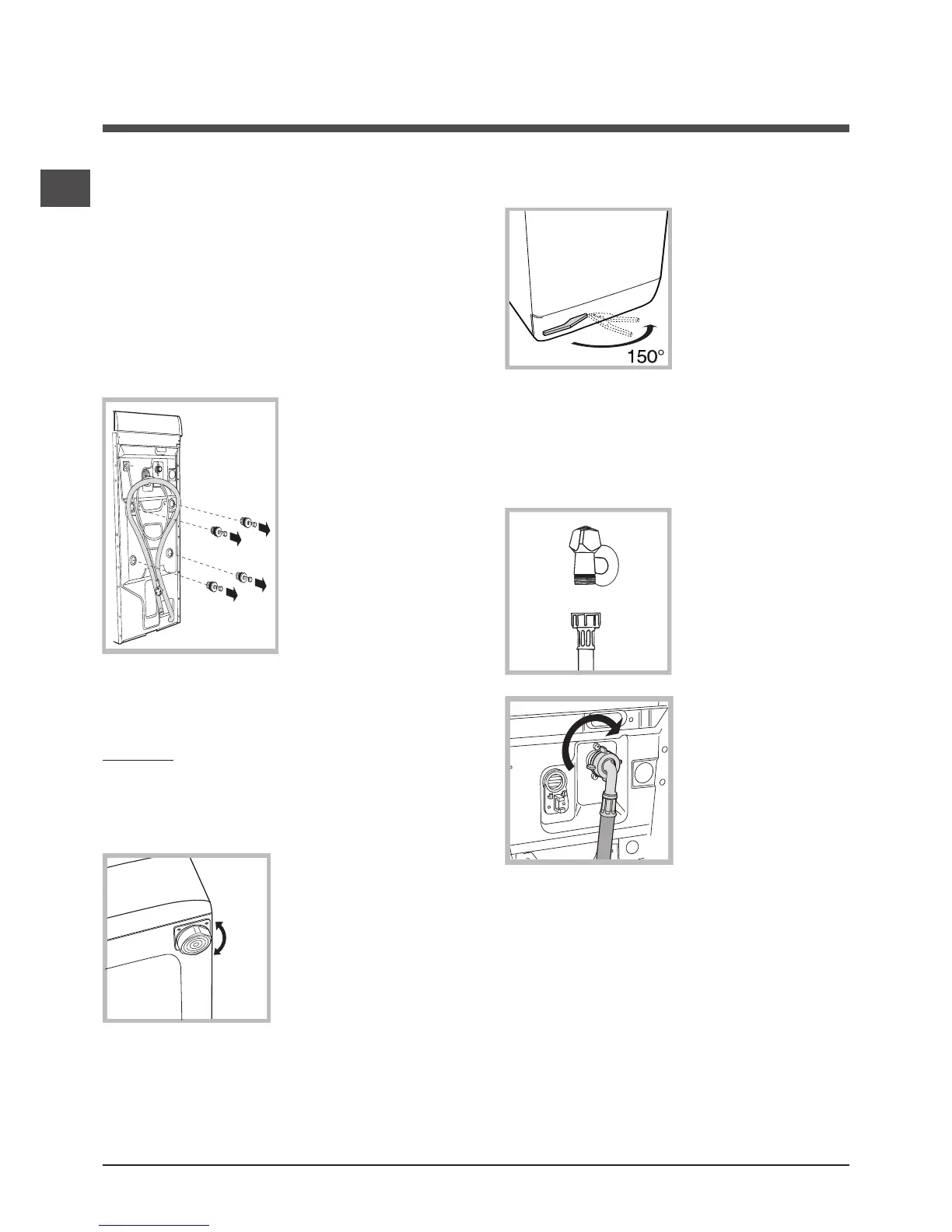 150°