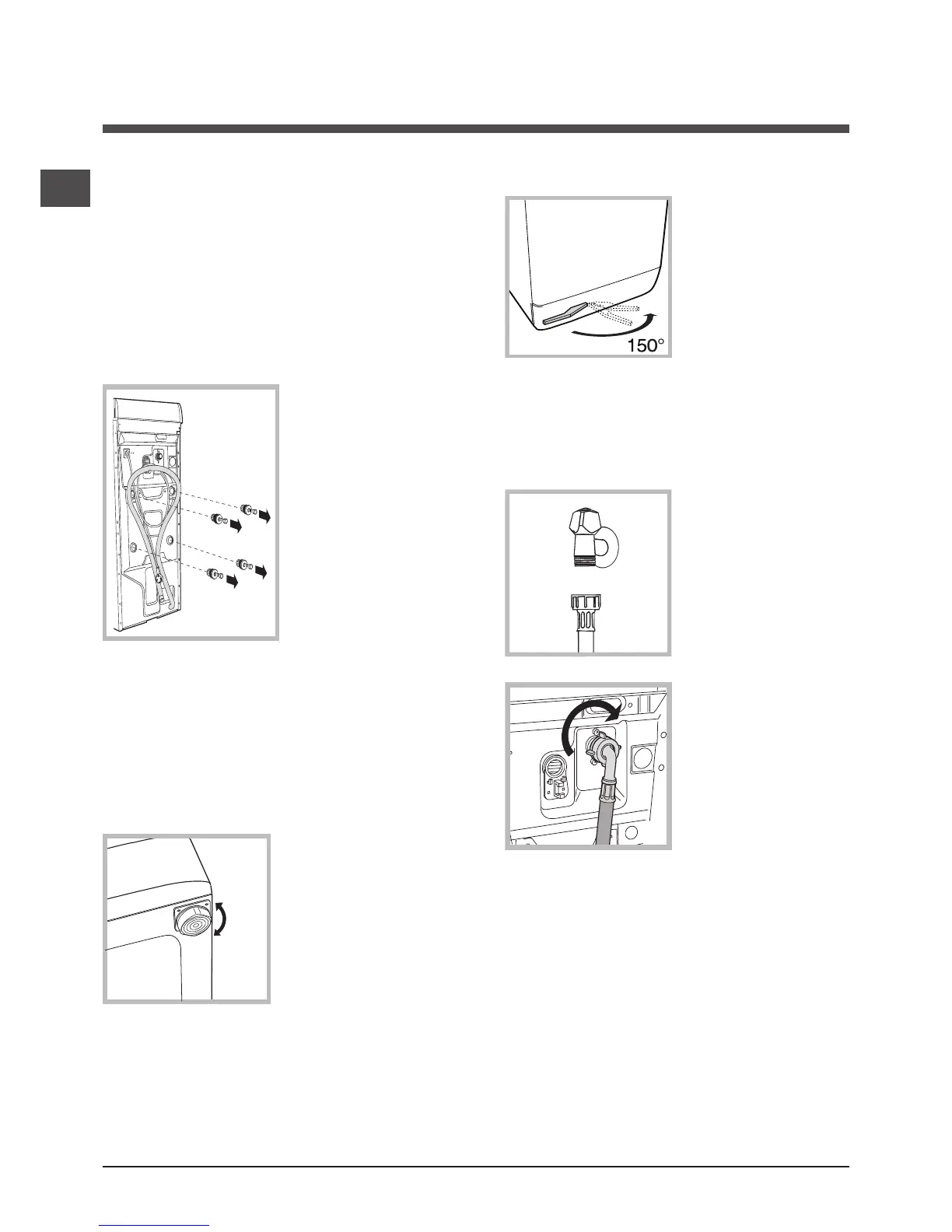 150°