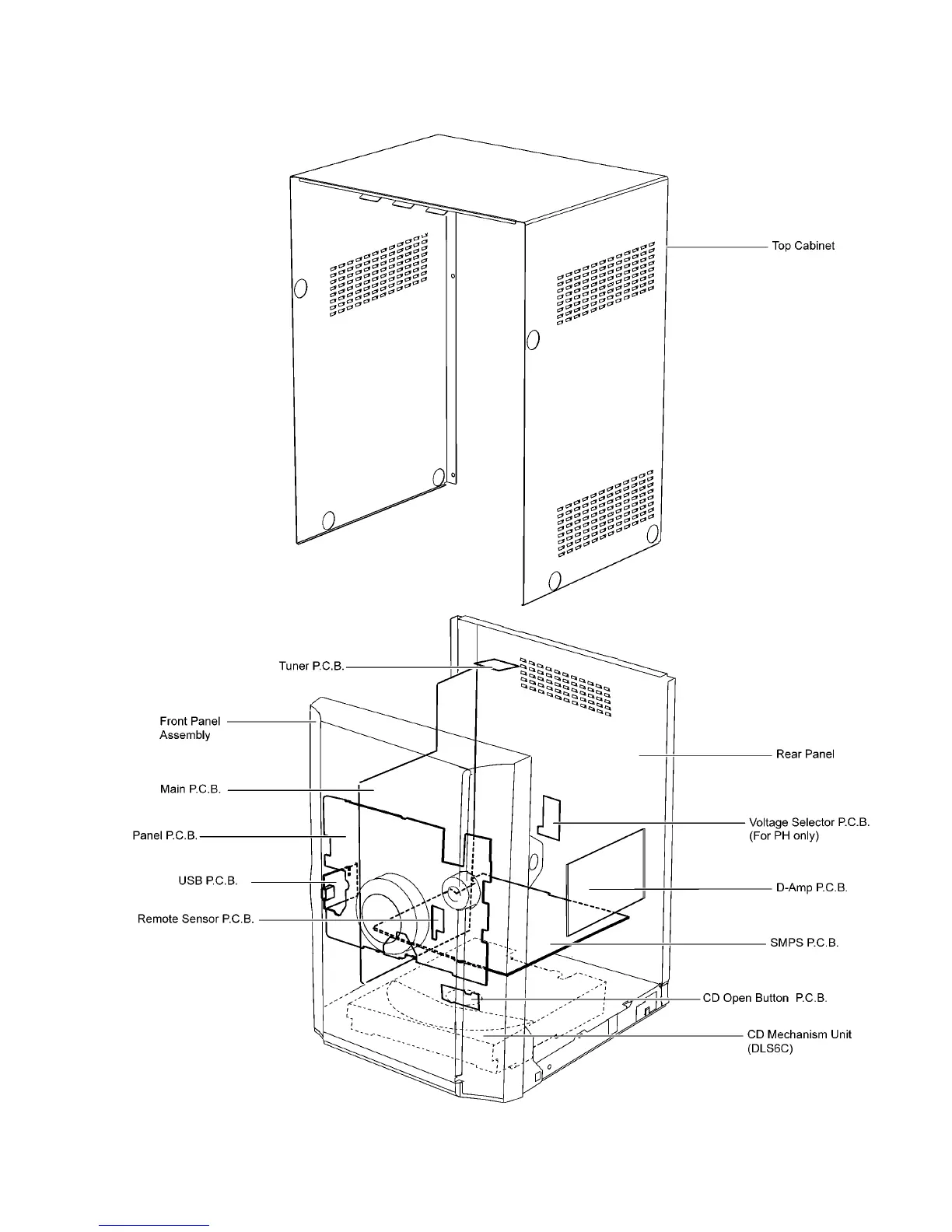 Top Cabinet

Tuner P.C.B.

Front Panel Assembly

Rear Panel

Main P.C.B.

Panel P.C.B.

Voltage Selector P.C.B. (For PH only)

USB P.C.B.

D-Amp P.C.B.

Remote Sensor P.C.B.

SMPS P.C.B.

CD Open Button P.C.B.

CD Mechanism Unit (DLS6C)