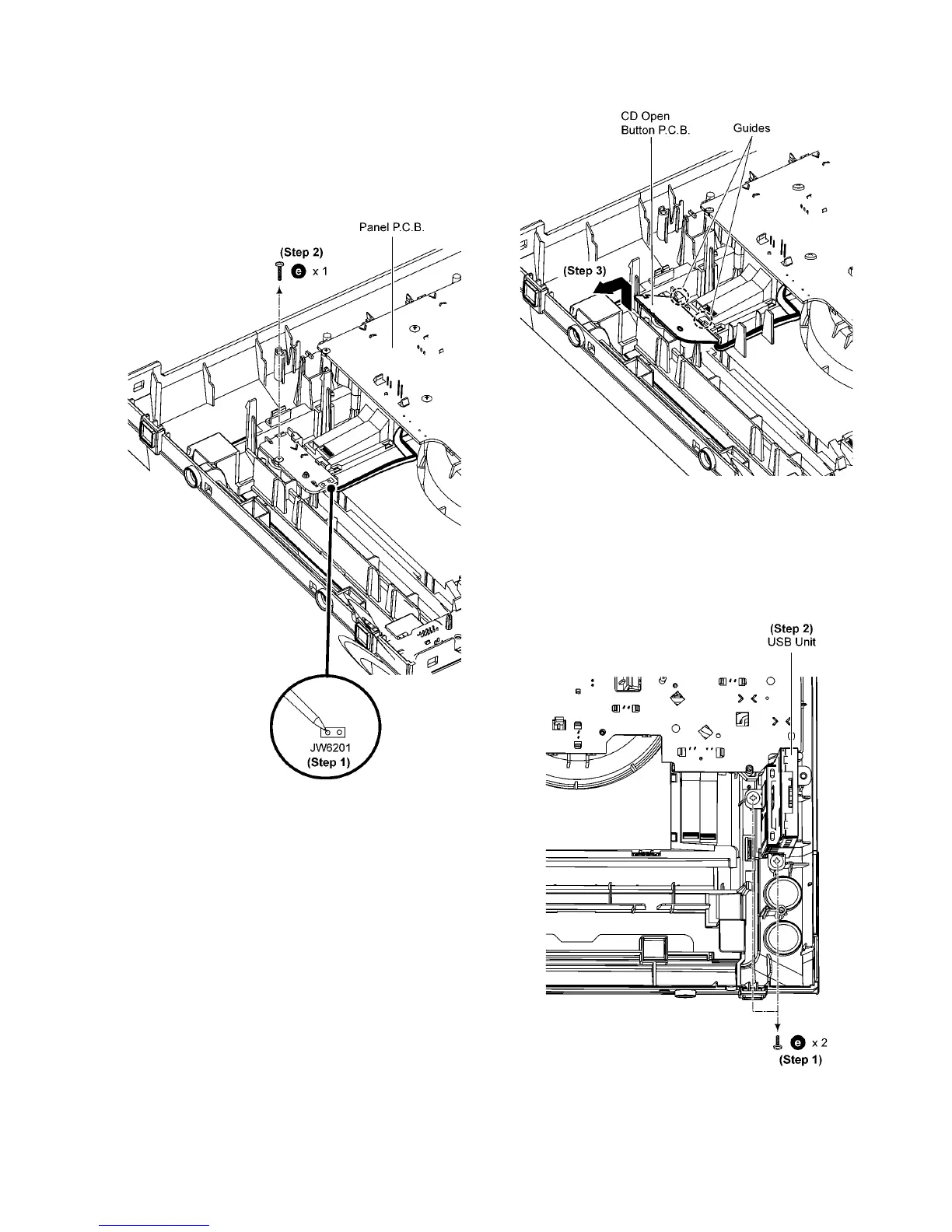 Panel P.C.B.

(Step 2)

e x 1

JW6201
(Step 1)

CD Open
Button P.C.B.

Guides

(Step 3)

(Step 2)
USB Unit

e x 2
(Step 1)