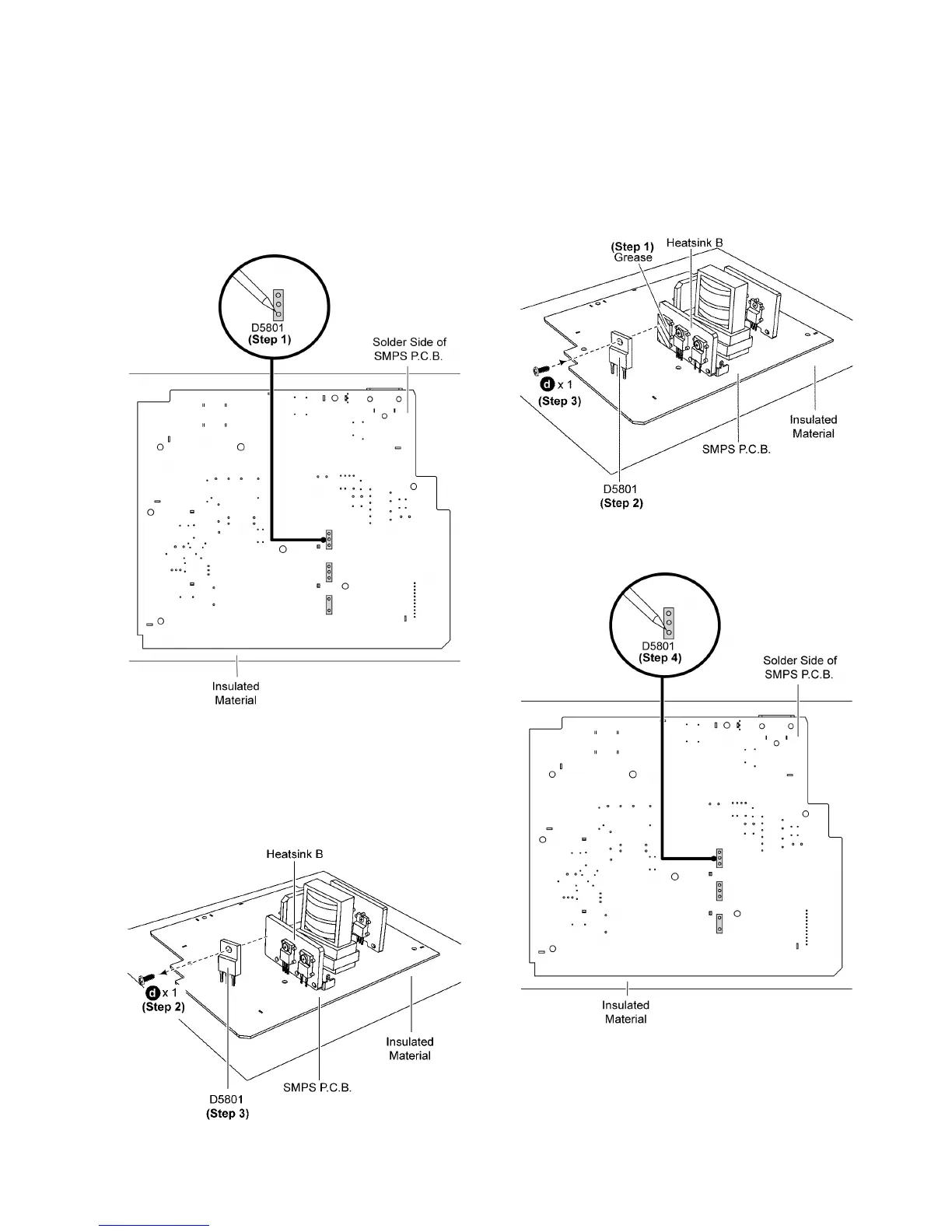 D5801
(Step 1)

Solder Side of SMPS P.C.B.

Insulated Material

Heatsink B

d x 1
(Step 2)

Insulated Material

SMPS P.C.B.

D5801
(Step 3)

(Step 1)
Grease

Heatsink B

d x 1
(Step 3)

Insulated Material

SMPS P.C.B.

D5801
(Step 2)

D5801
(Step 4)

Solder Side of SMPS P.C.B.

Insulated Material