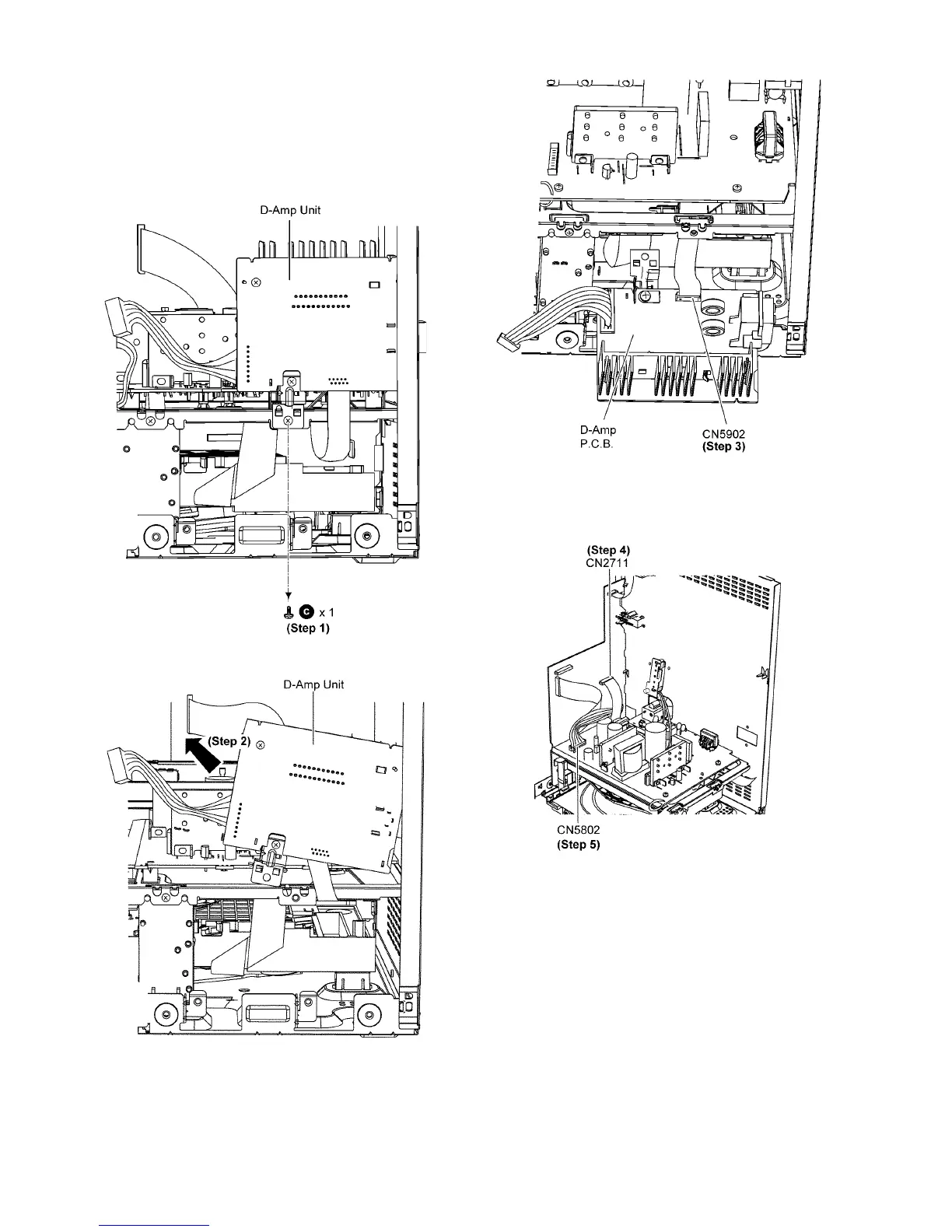 D-Amp Unit

C x 1
(Step 1)

D-Amp Unit

(Step 2)

D-Amp P.C.B.

CN5902
(Step 3)

(Step 4)
CN2711

CN5802
(Step 5)