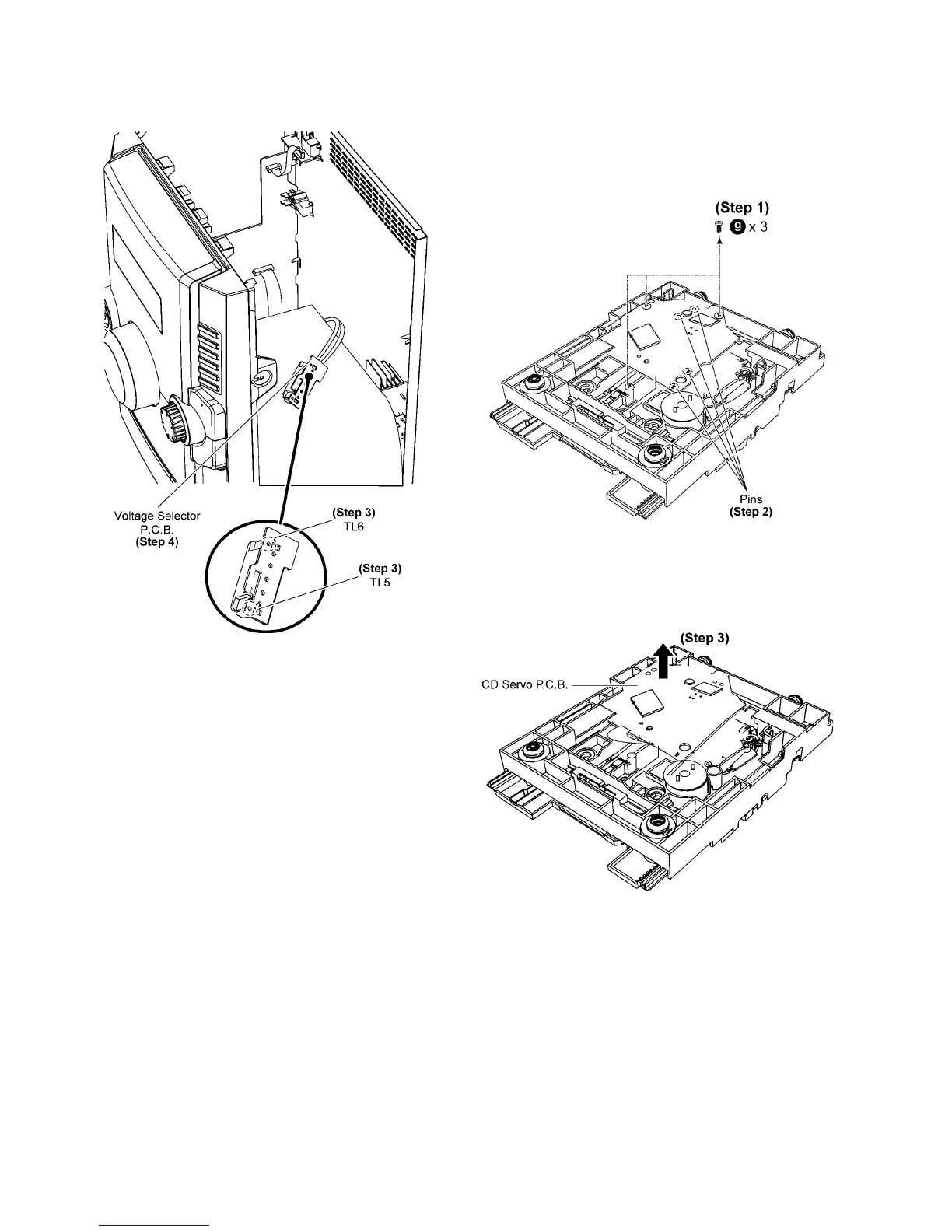 Voltage Selector P.C.B. (Step 4)

(Step 3) TL6

(Step 3) TL5

(Step 1)

9 x 3

Pins (Step 2)

(Step 3)

CD Servo P.C.B.