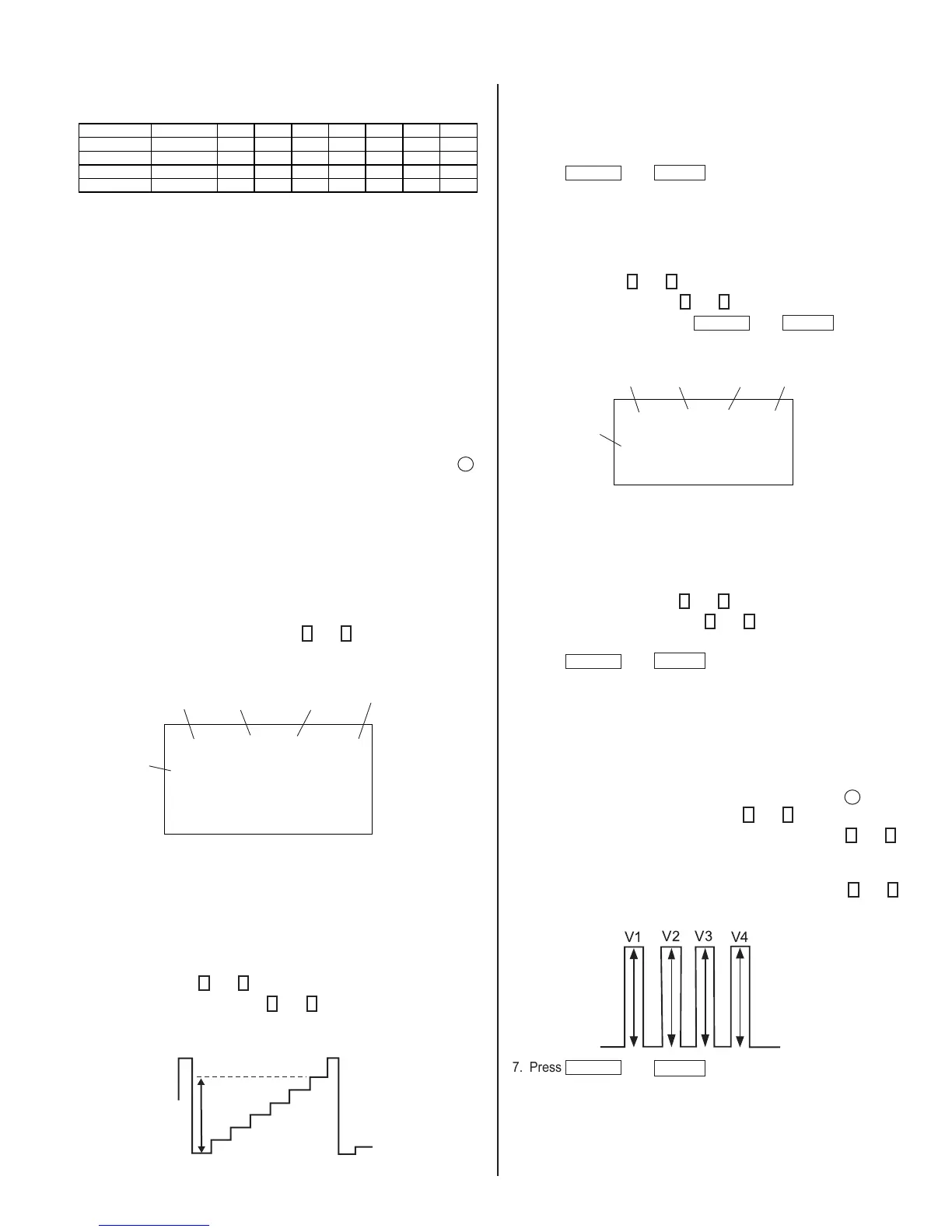 V1 V2 V3 V4

7. Press