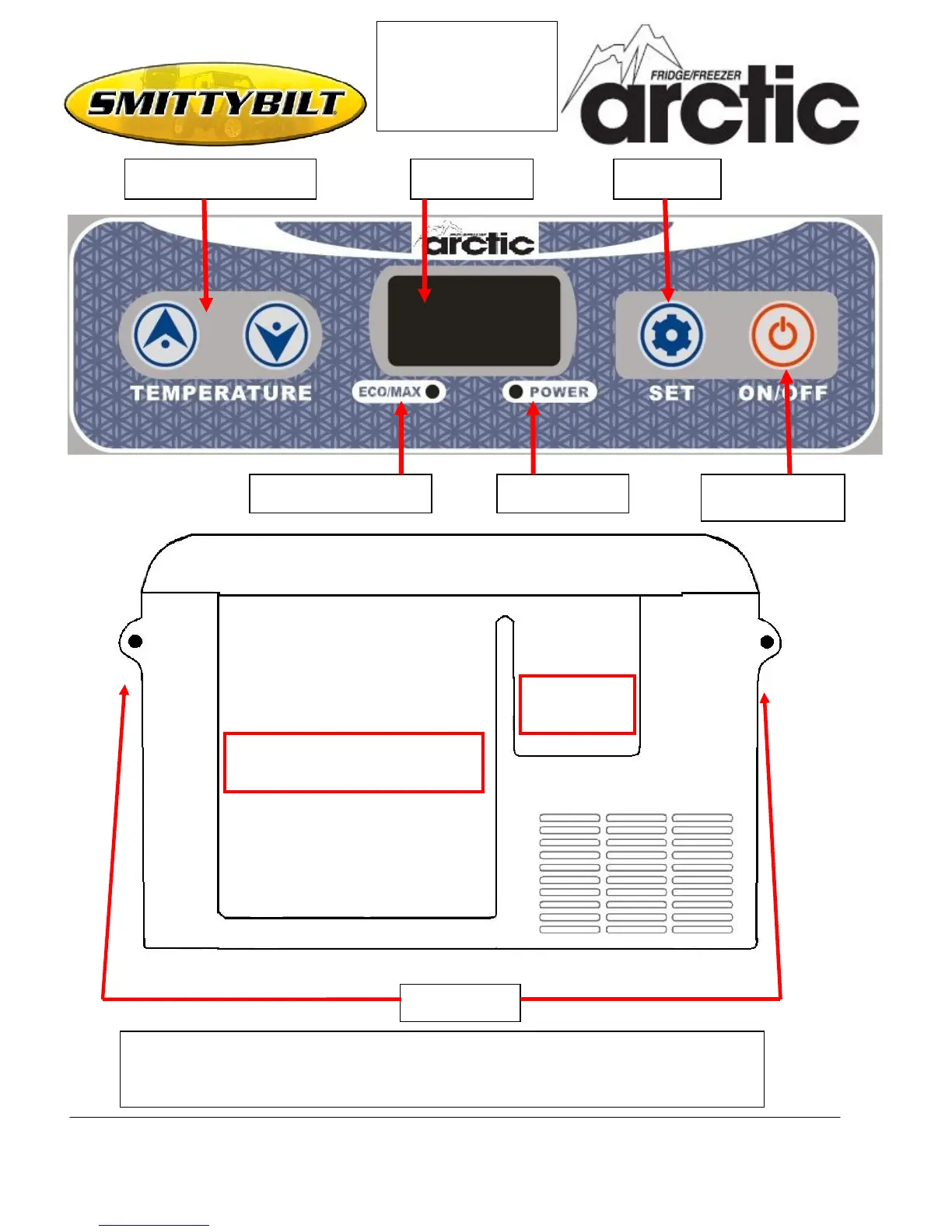 SMITTYBILT

FRIDGE/FREEZER
arctic

arctic

TEMPERATURE

ECO/MAX

POWER

SET

ON/OFF