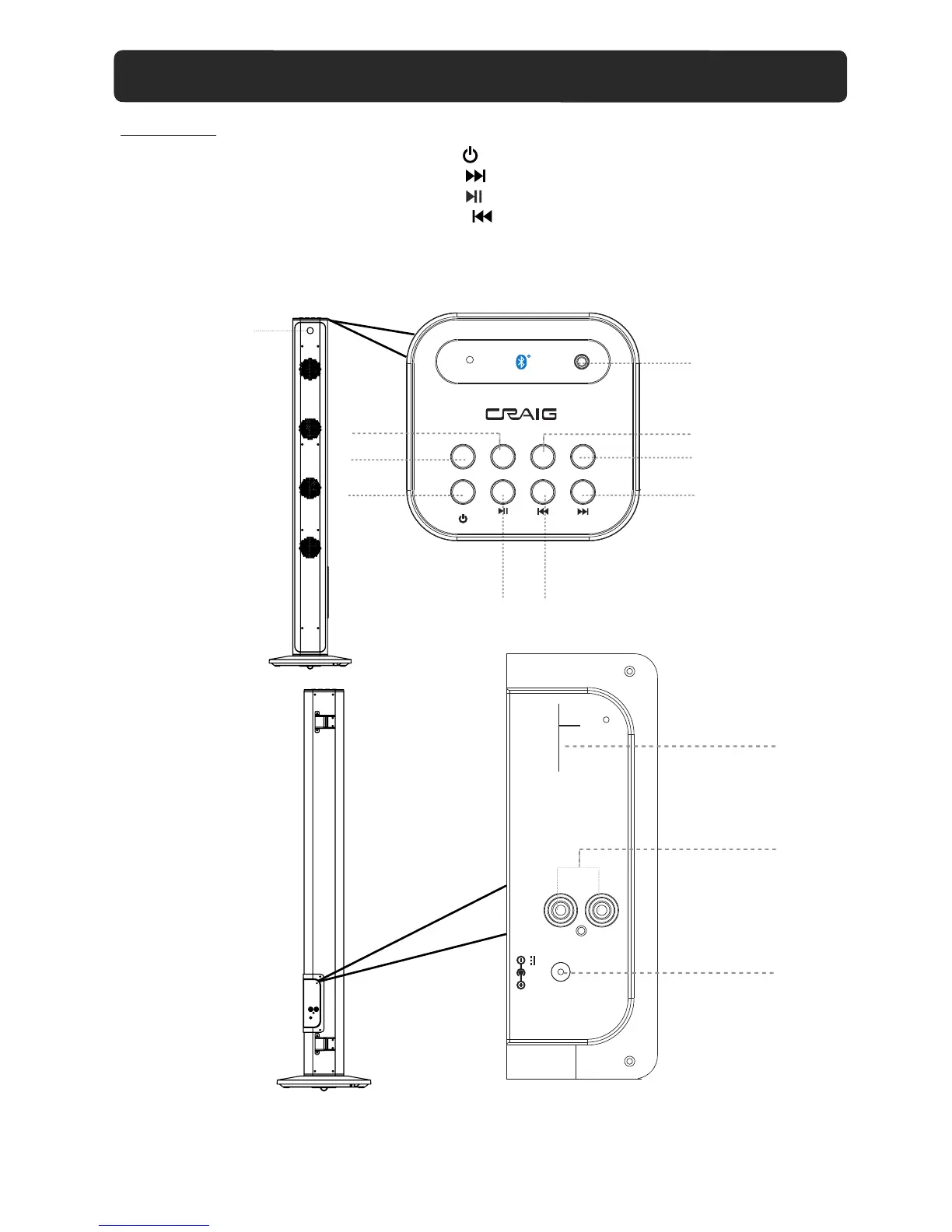 CRAIG