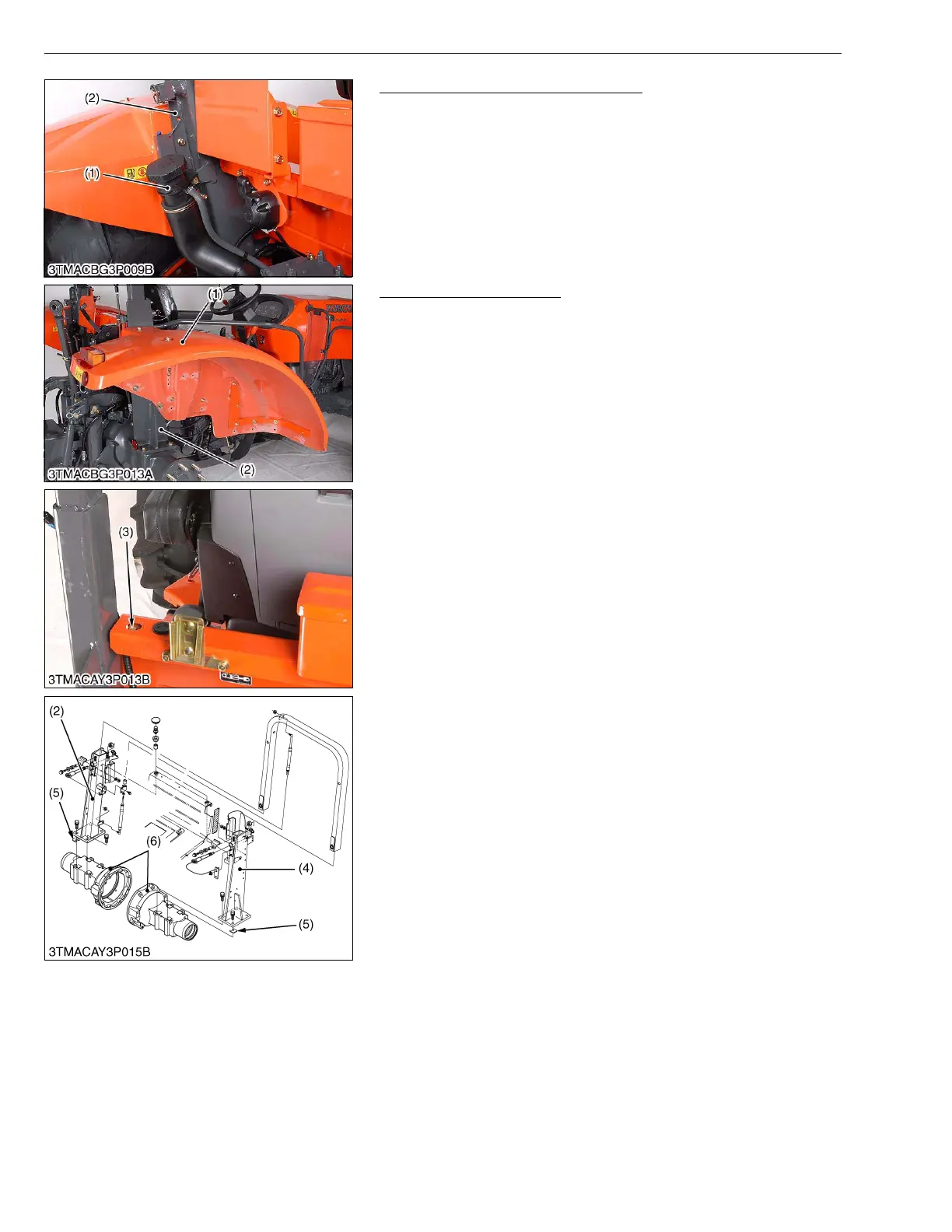 (2)

(1)

3TMACBG3P009B

(1)

(2)

3TMACBG3P013A

(3)

3TMACAY3P013B

(2)

(5)

(6)

(4)

(5)

3TMACAY3P015B