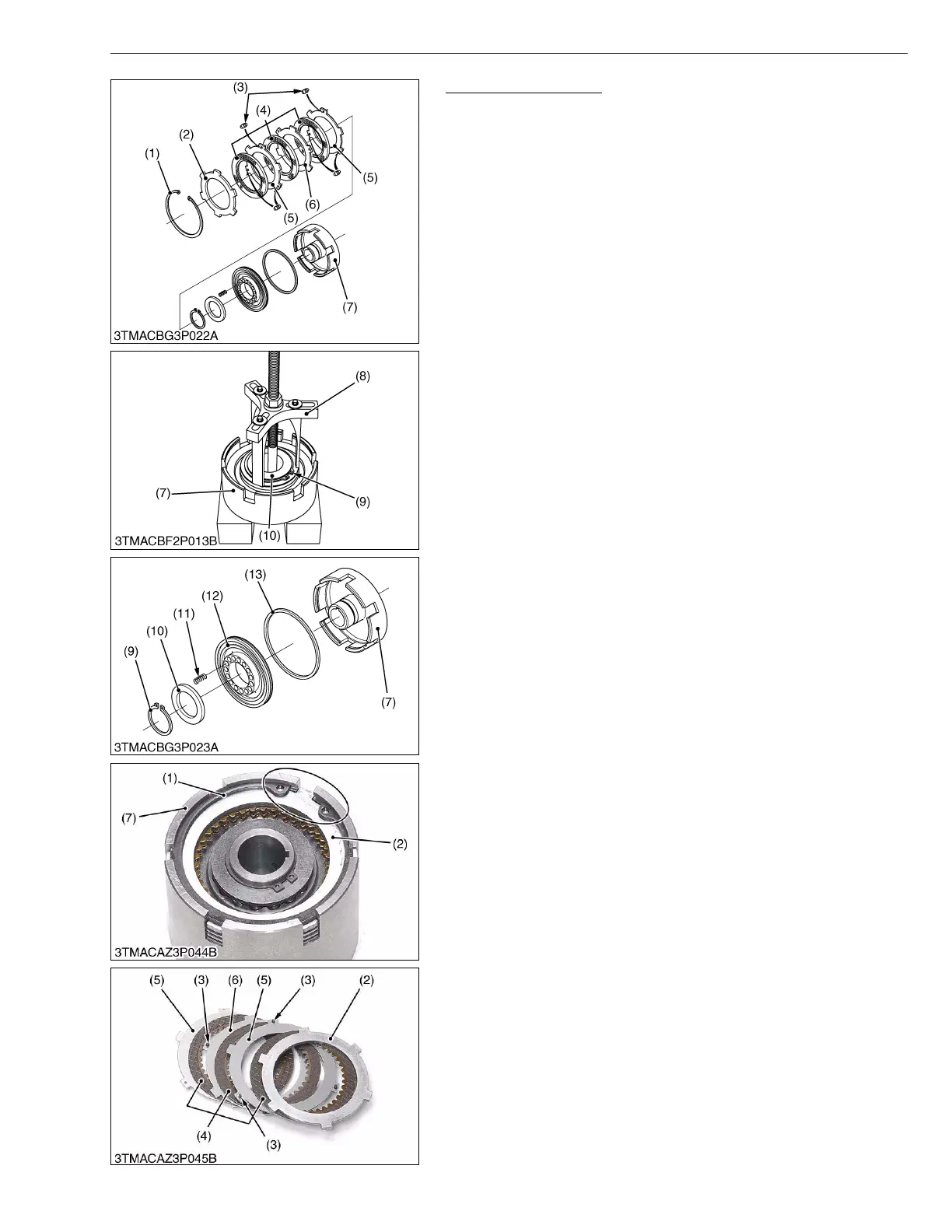 (3)
(4)
(2)
(1)
(5)
(6)
(5)
(7)
3TMACBG3P022A

(8)
(7)
(9)
(10)
3TMACBF2P013B

(13)
(12)
(11)
(10)
(9)
(7)
3TMACBG3P023A

(1)
(7)
(2)
3TMACAZ3P044B

(5) (3) (6) (5) (3) (2)
(4)
(3)
3TMACAZ3P045B