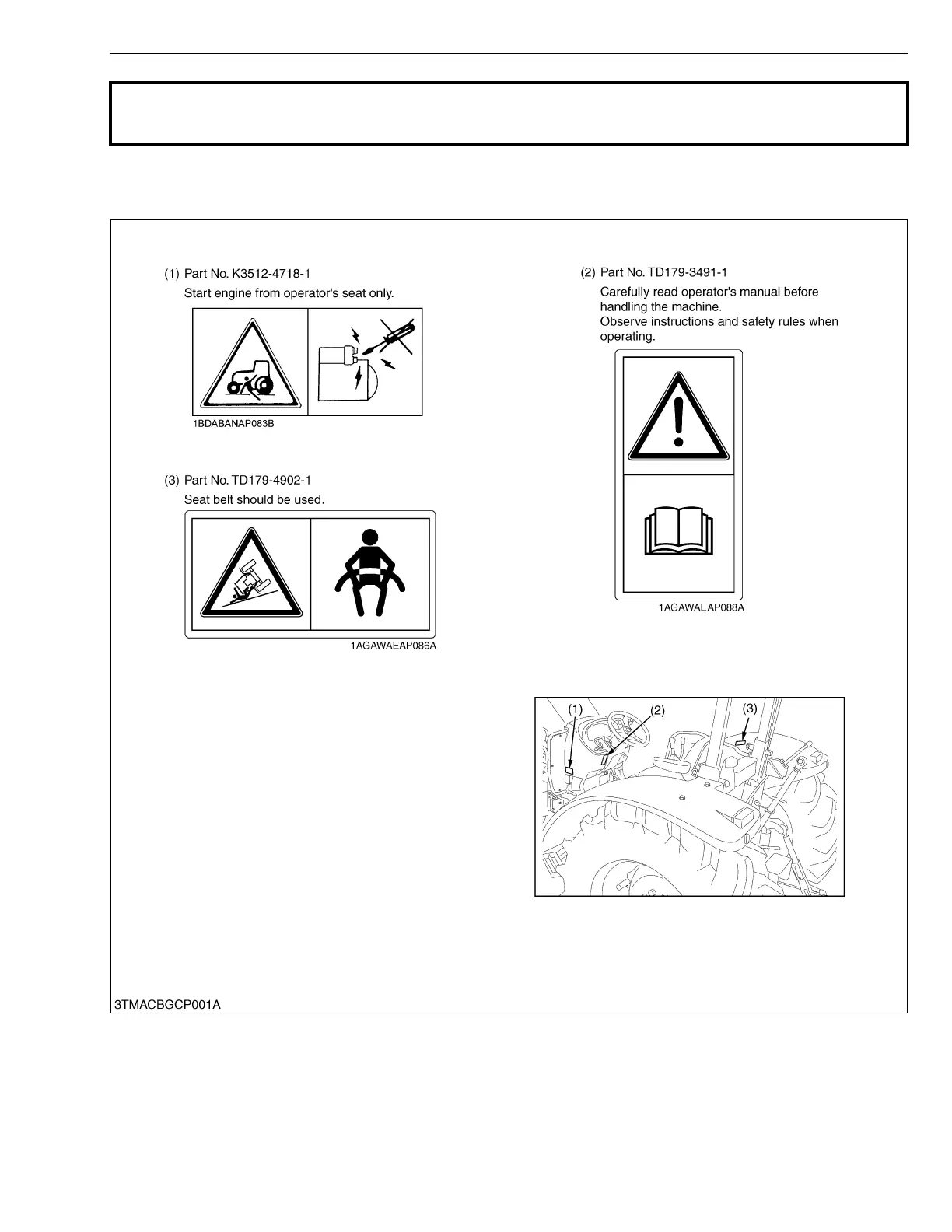 (1) Part No. K3512-4718-1
Start engine from operator's seat only.

1BDABANAP083B

(3) Part No. TD179-4902-1
Seat belt should be used.

1AGAWAEAP086A

(2) Part No. TD179-3491-1
Carefully read operator's manual before handling the machine.
Observe instructions and safety rules when operating.

1AGAWAEAP088A

(1)
(2)
(3)

3TMACBGCP001A