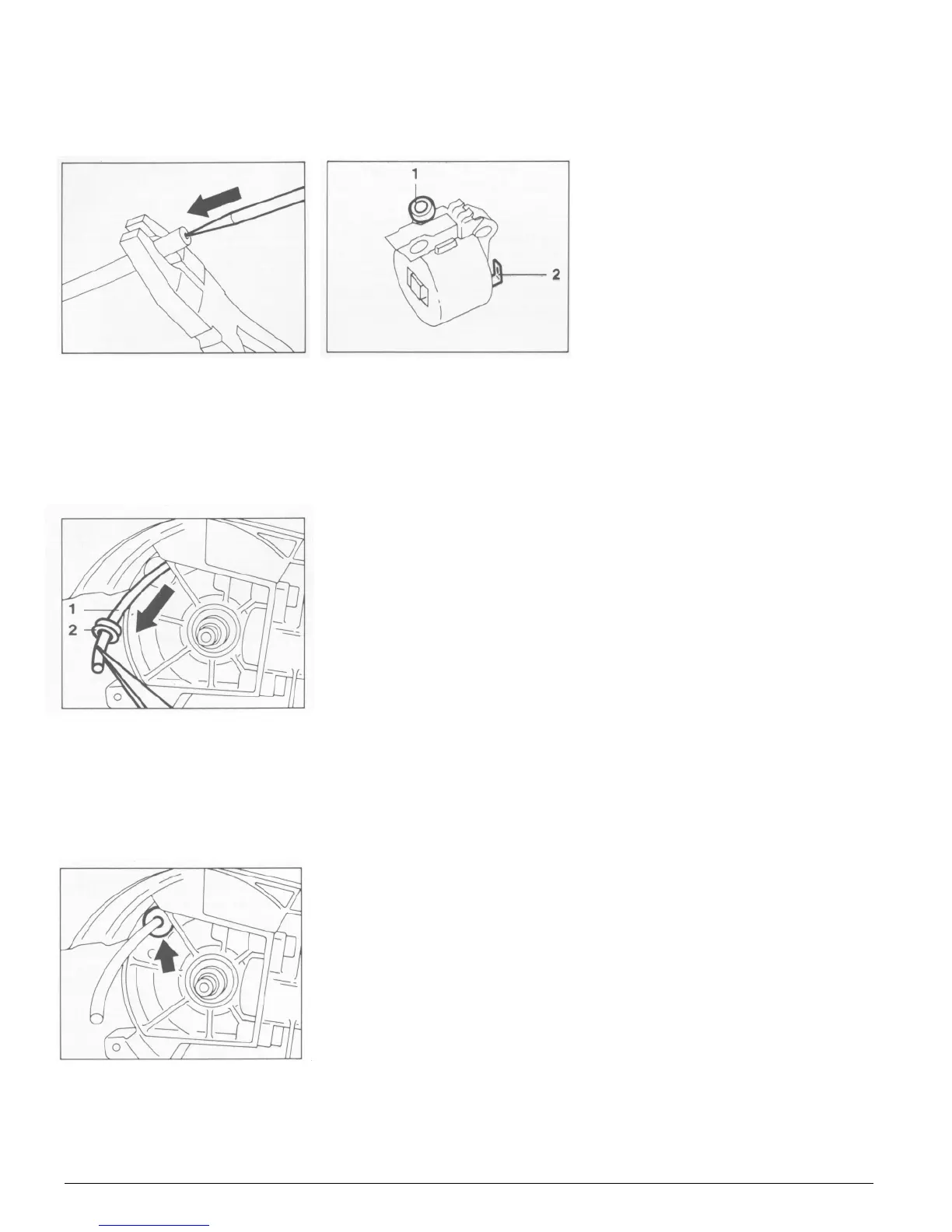 1

2

1

2