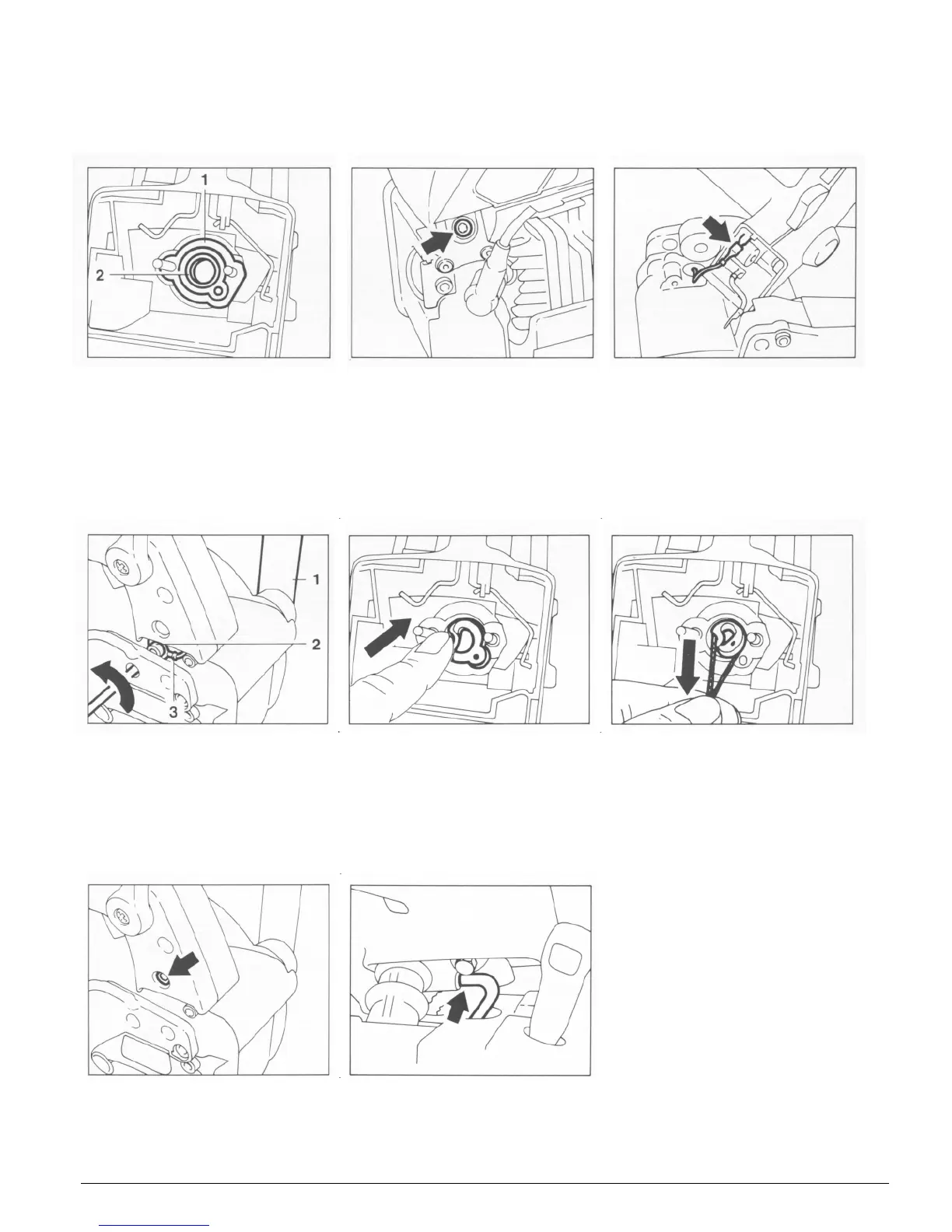 1
2

1
2
3