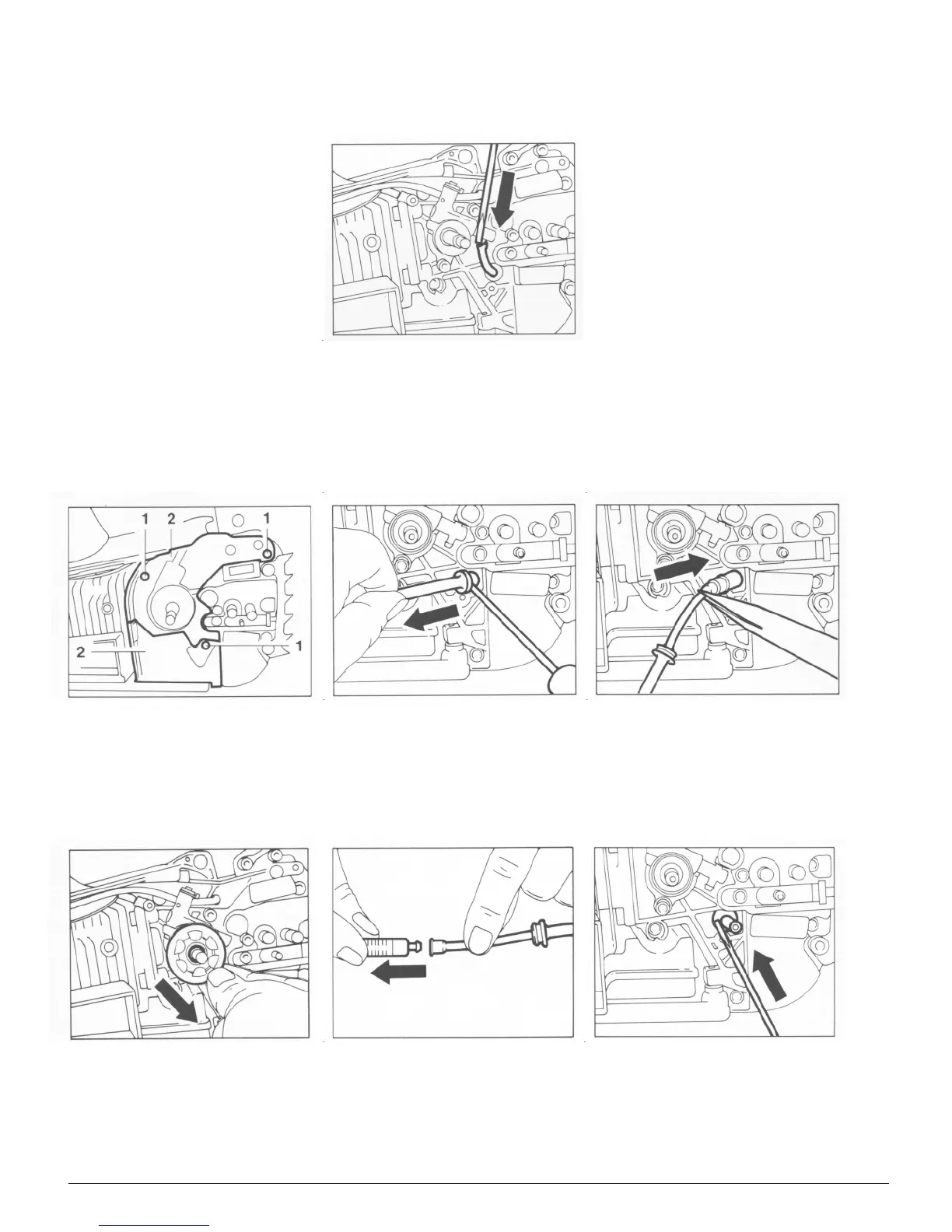 1 2 1

2 1