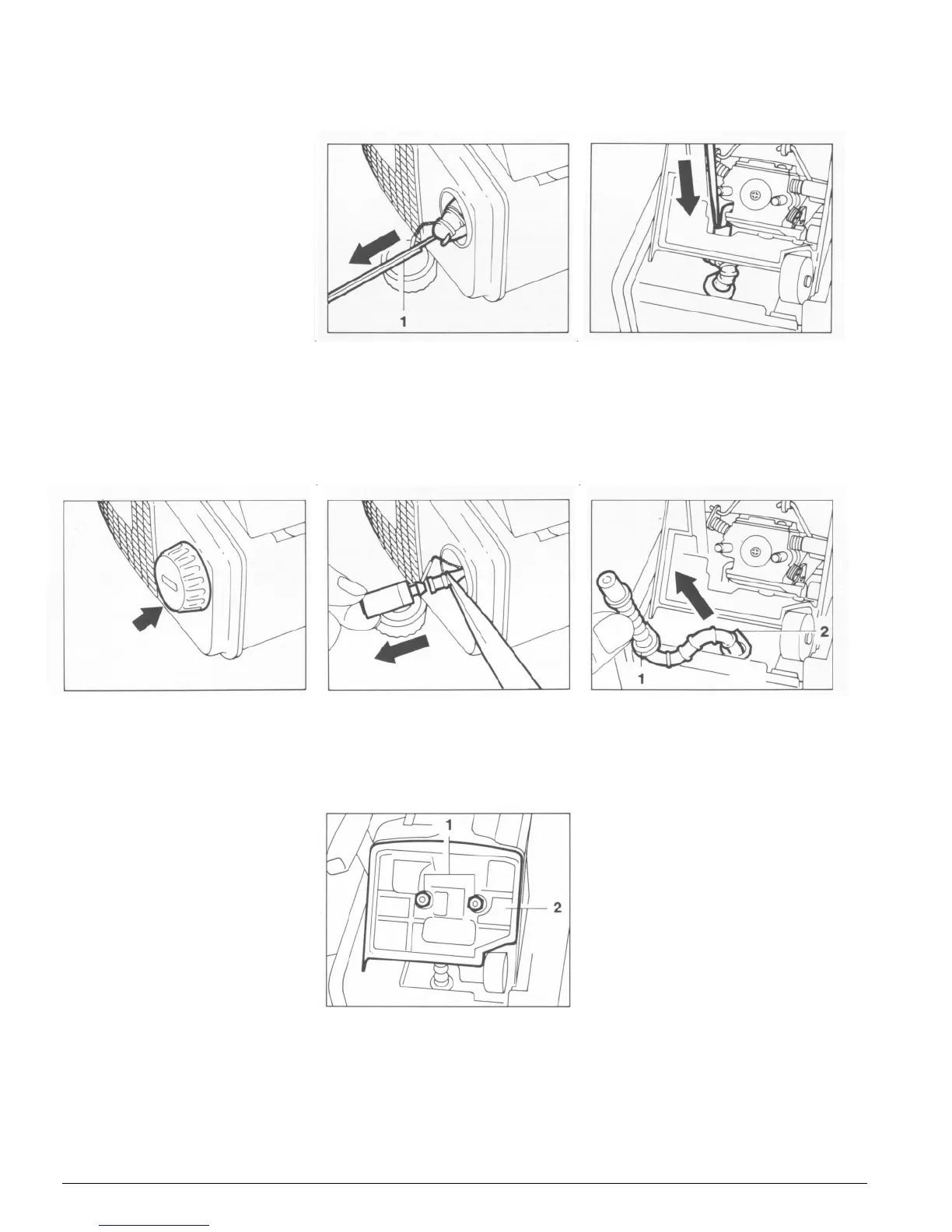 1

1

2

1

2