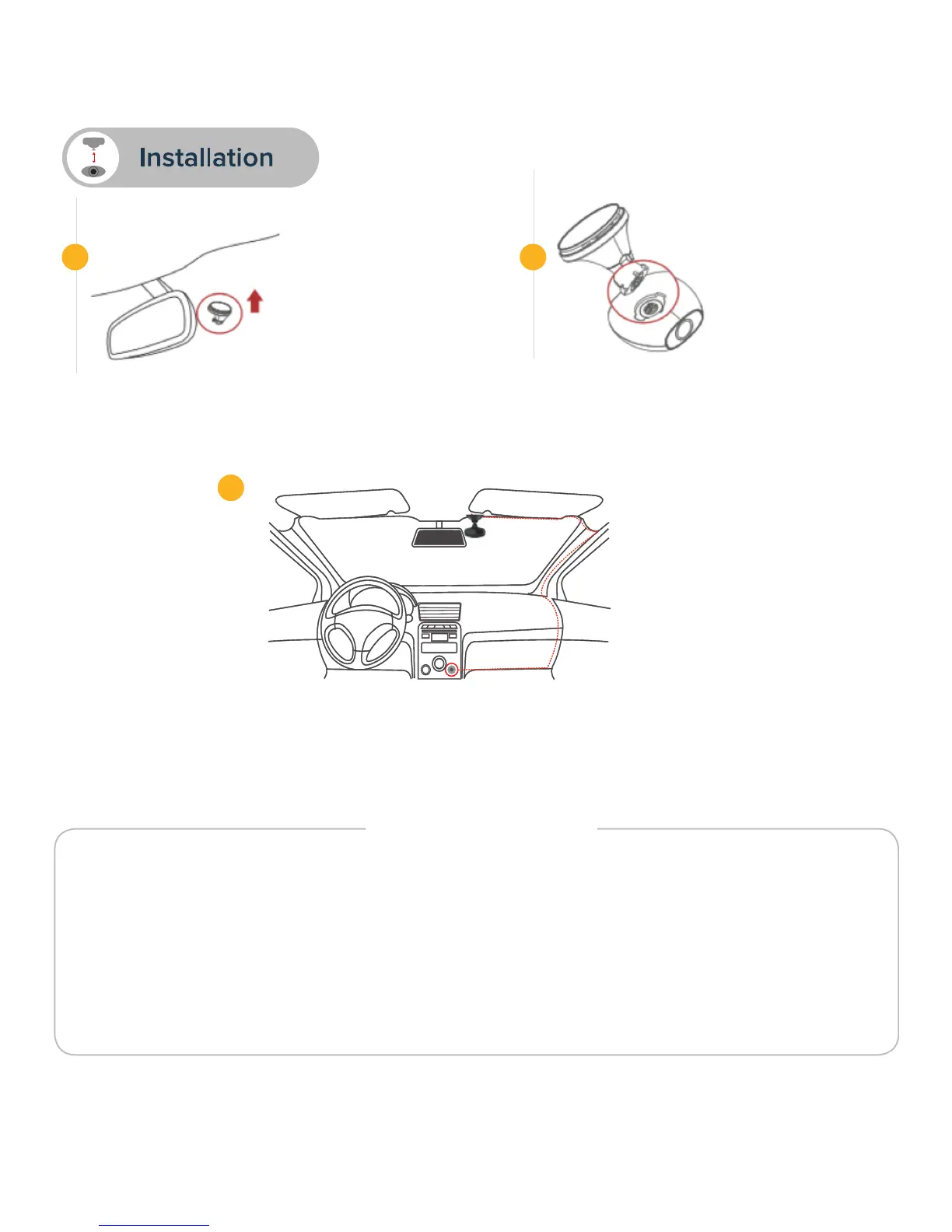 Installation