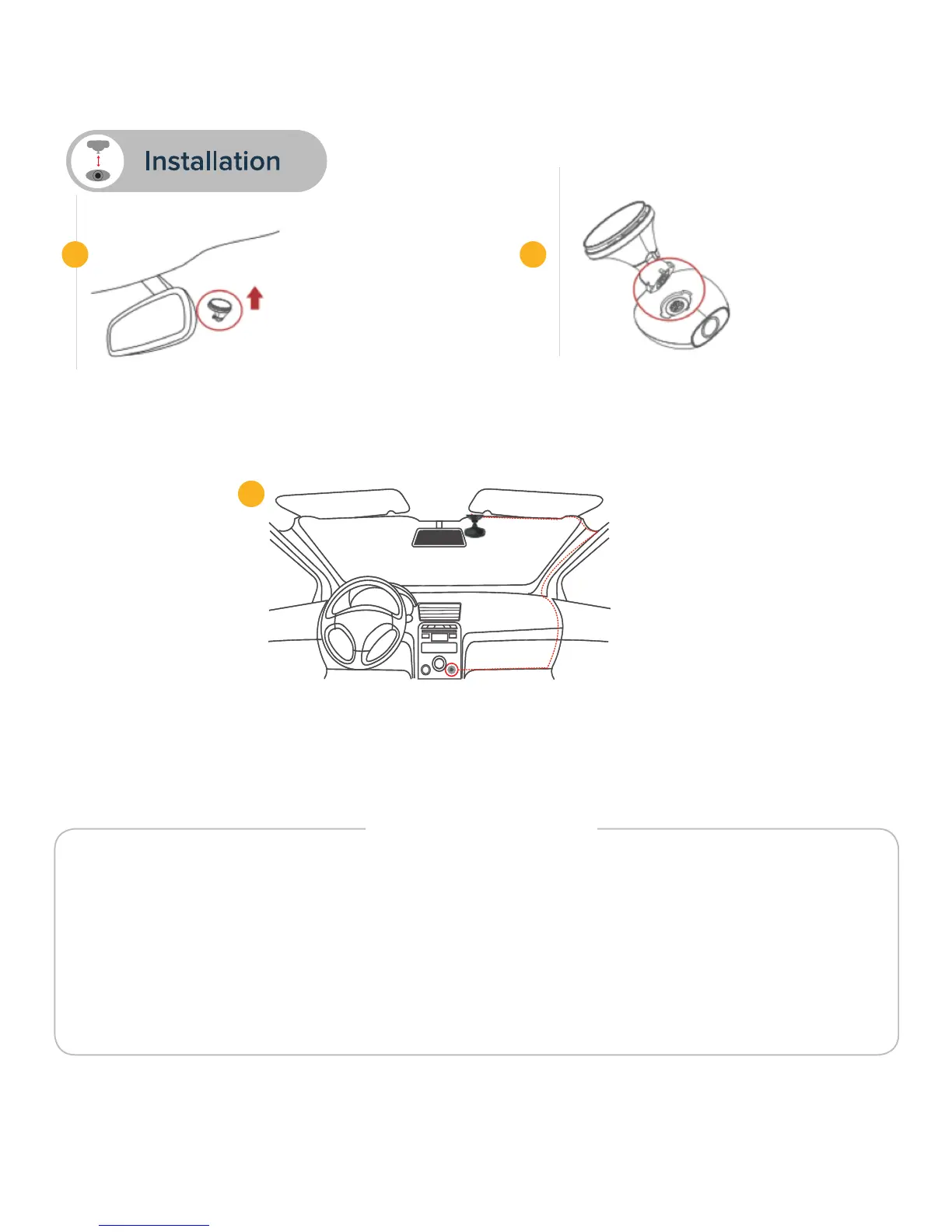 Installation