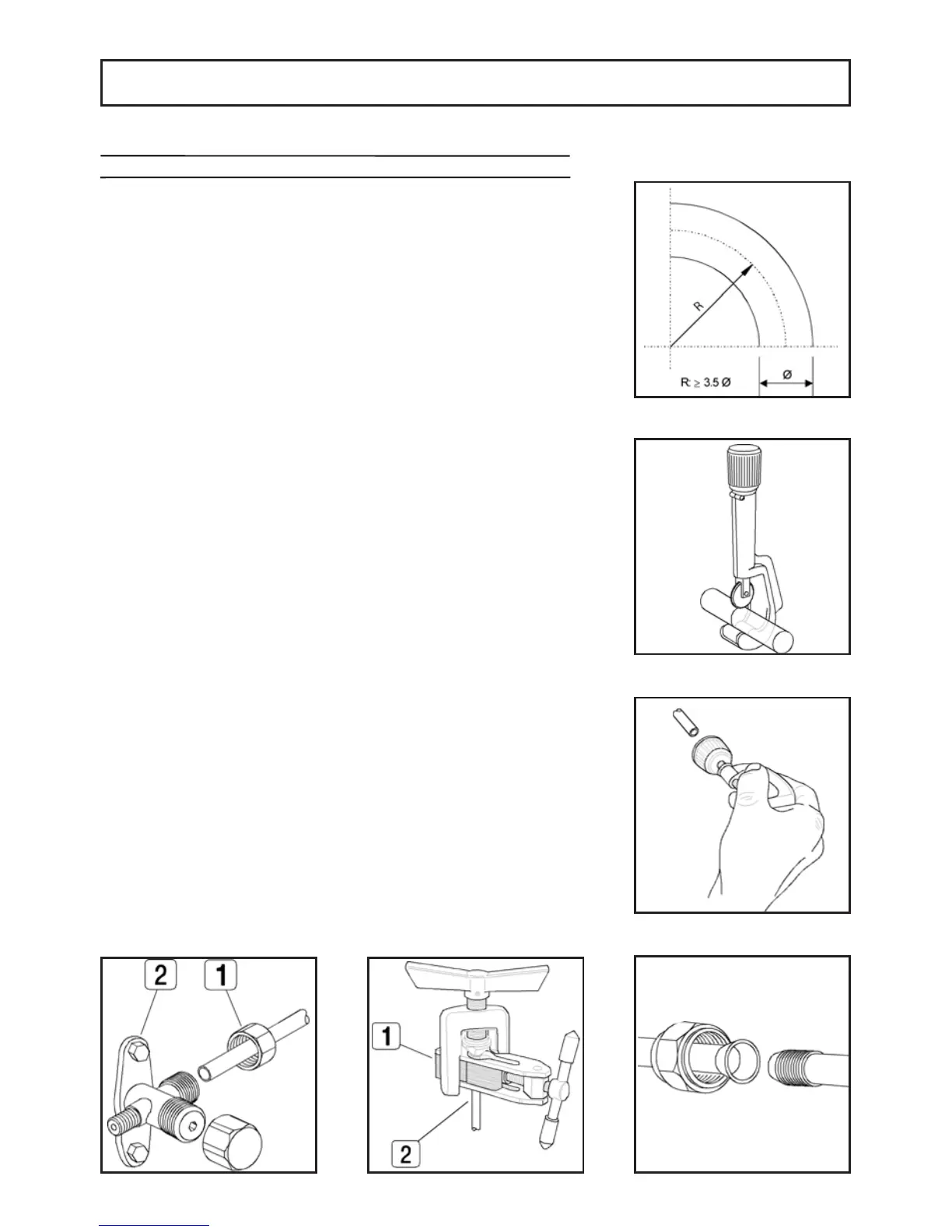 R

R ≥ 3.5 Ø

Ø

2

1

1

2