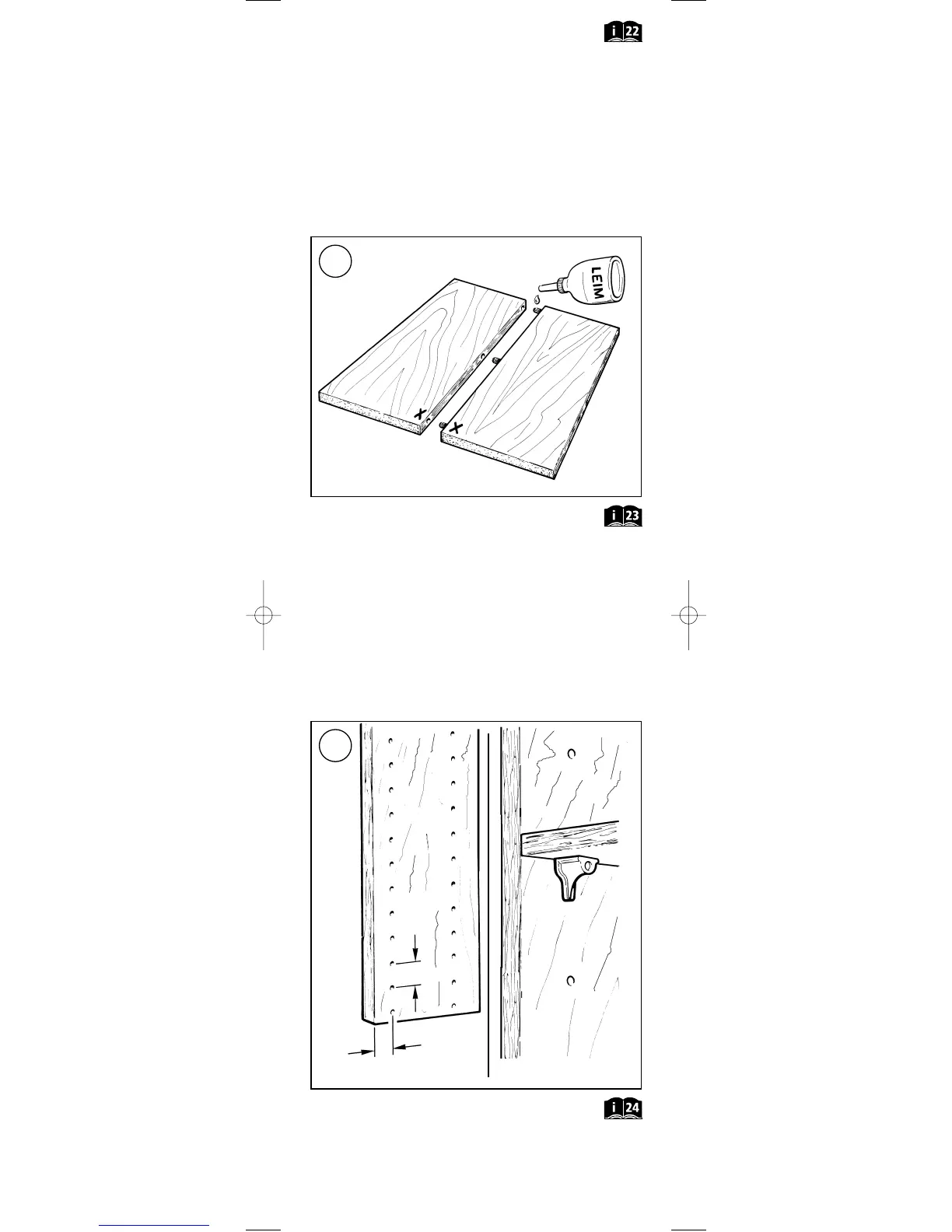 i 22

LEIM

X

X

i 23

i 24