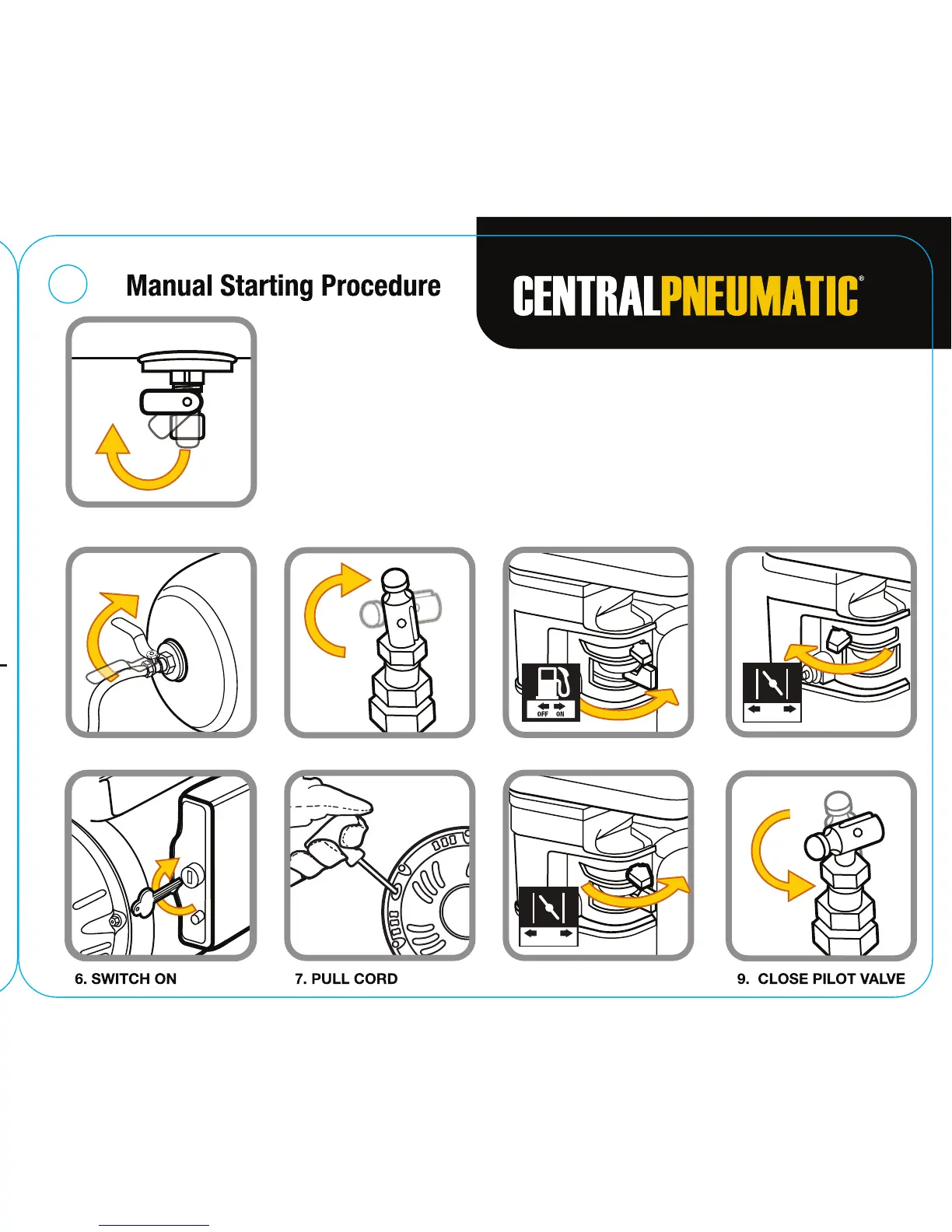 Manual Starting Procedure

CENTRALPNEUMATIC®

OFF ON

6. SWITCH ON

7. PULL CORD

9. CLOSE PILOT VALVE