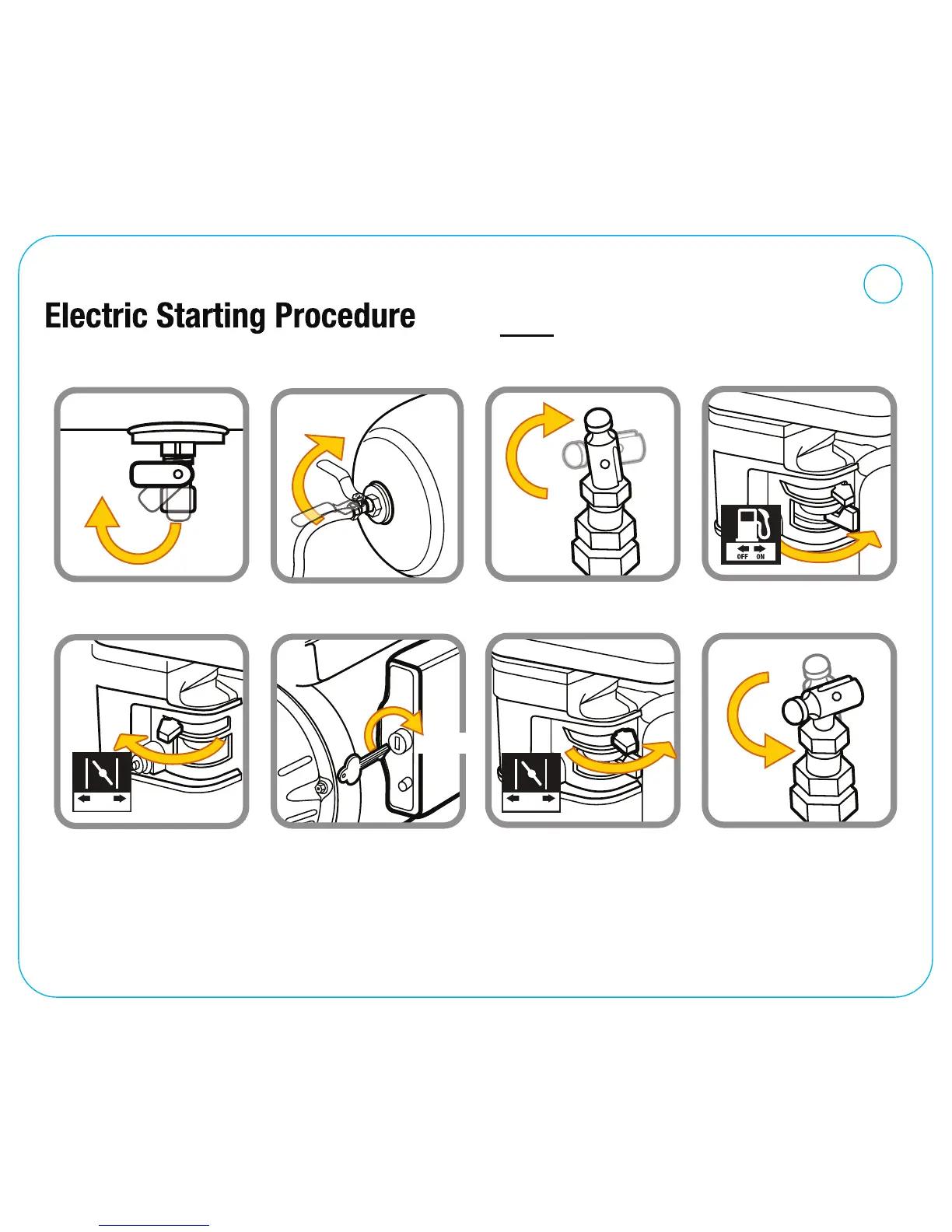 Electric Starting Procedure

OFF ON