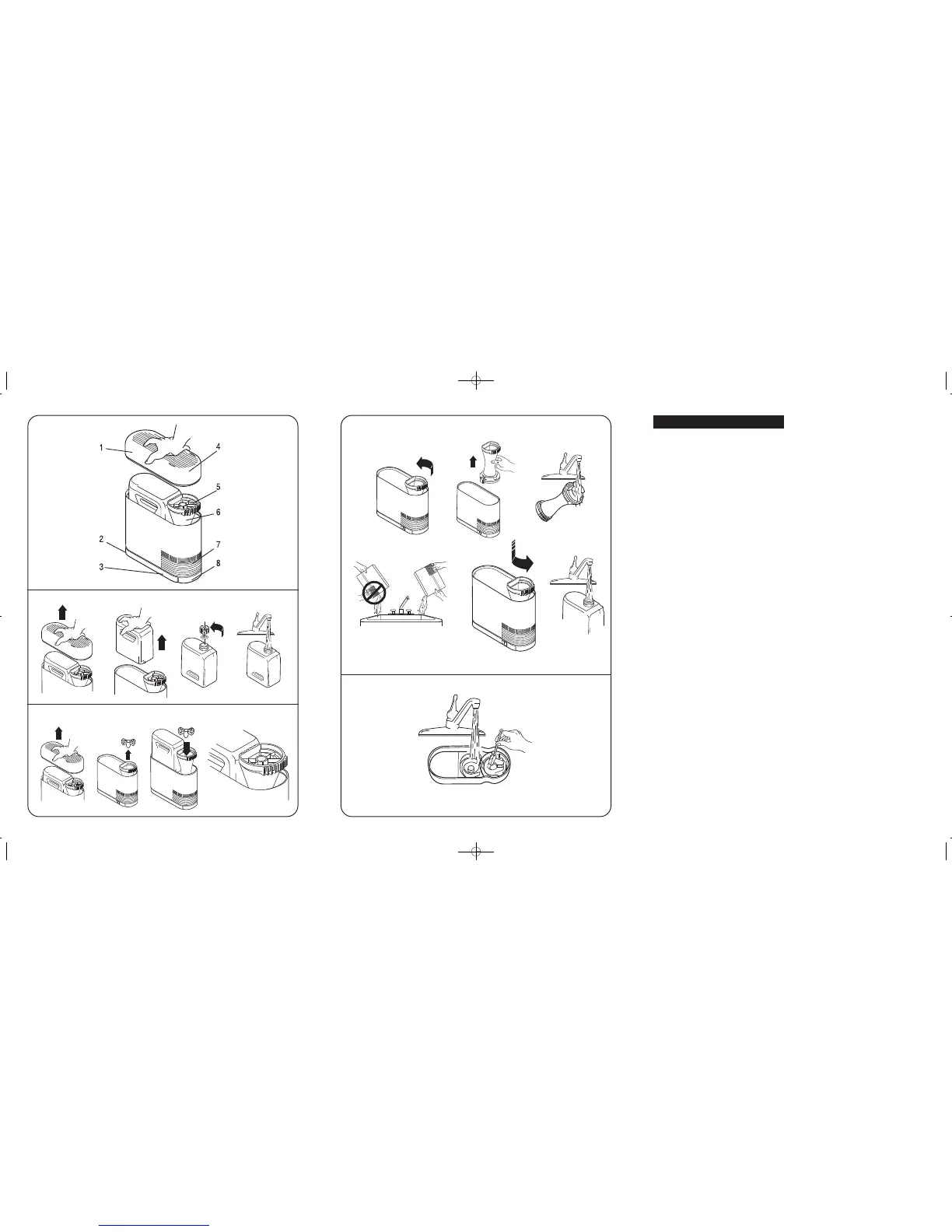 1
4
5
6
2
7
3
8