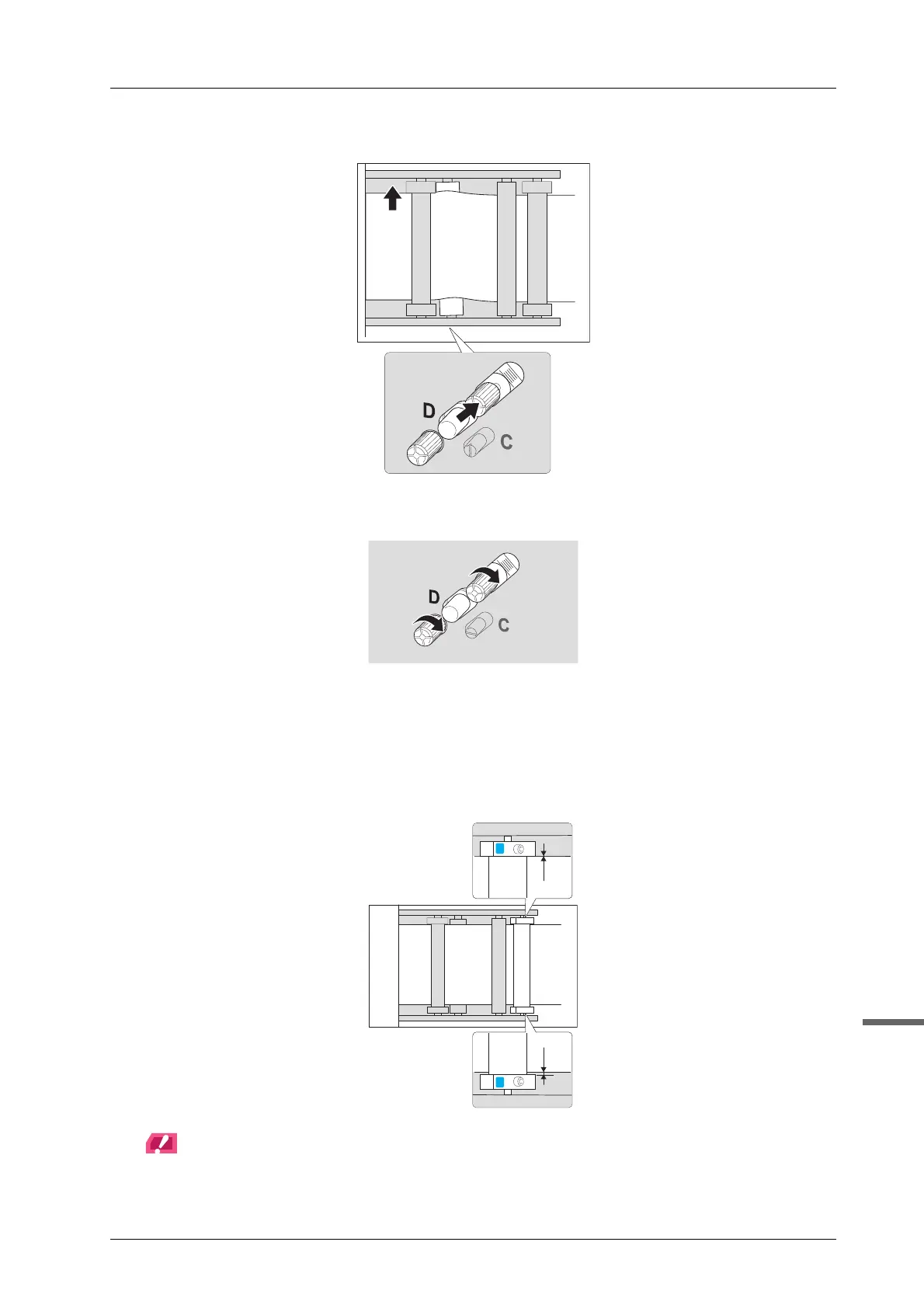 D

C

D

C