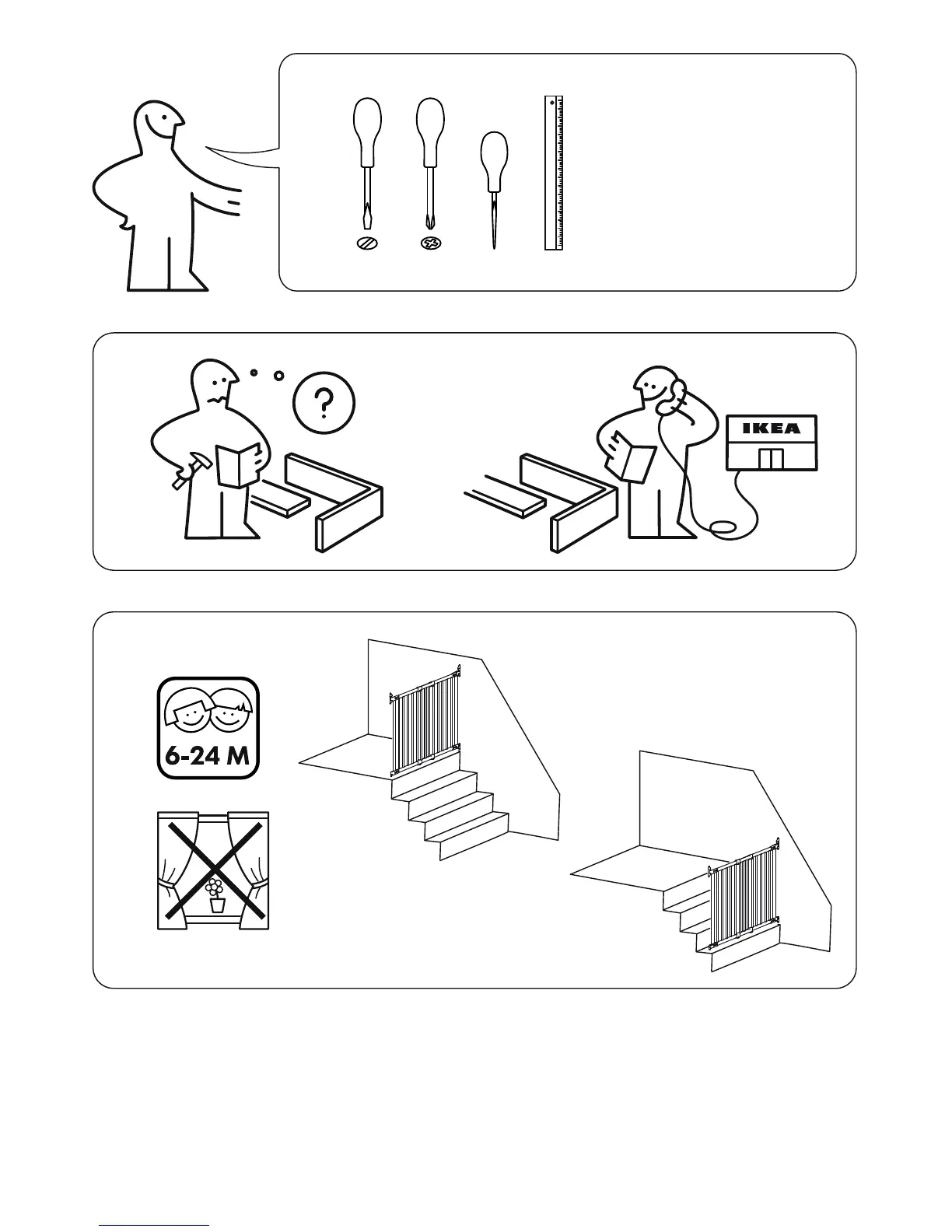 ?

IKEA

6-24 M