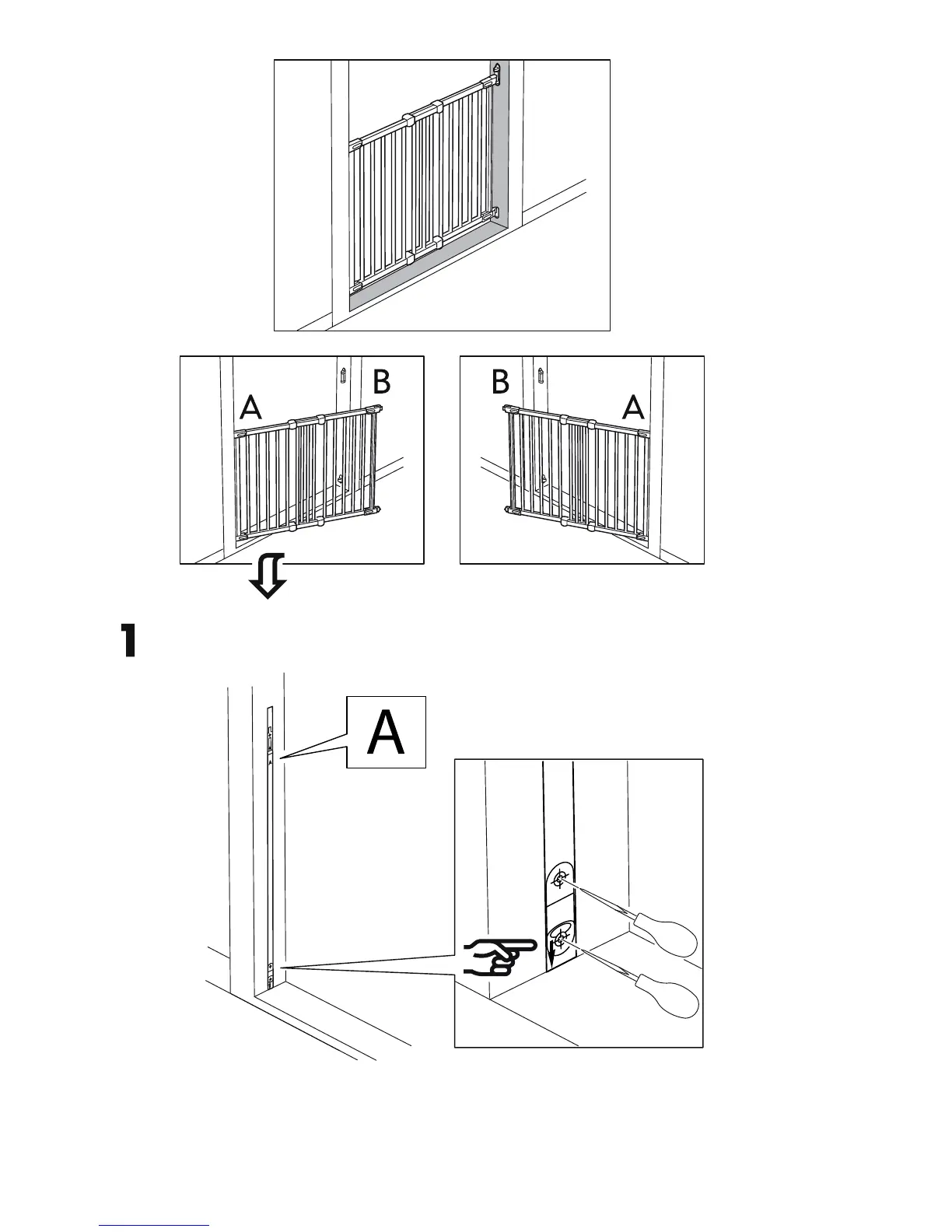 A
B

B
A

1

A