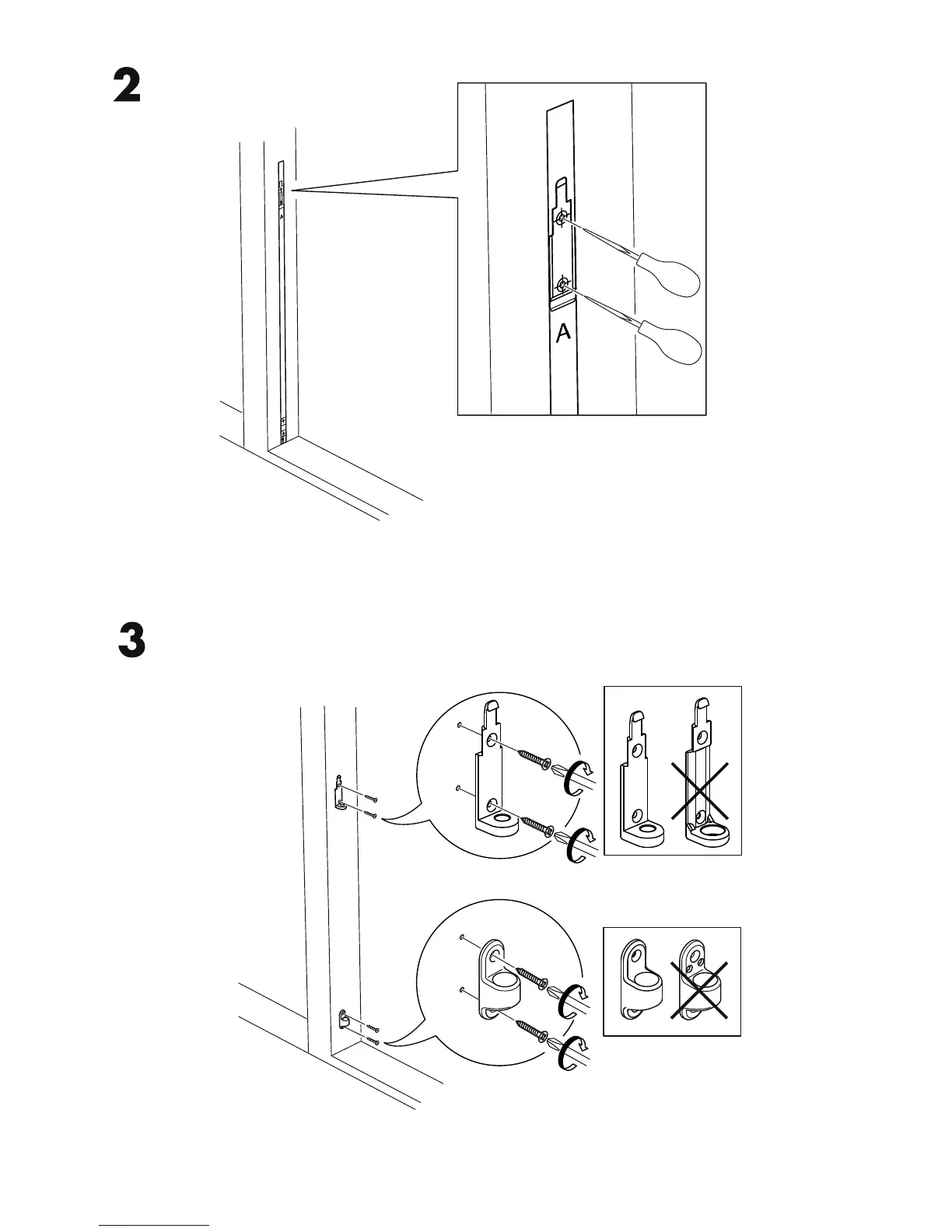 2

A

A

3