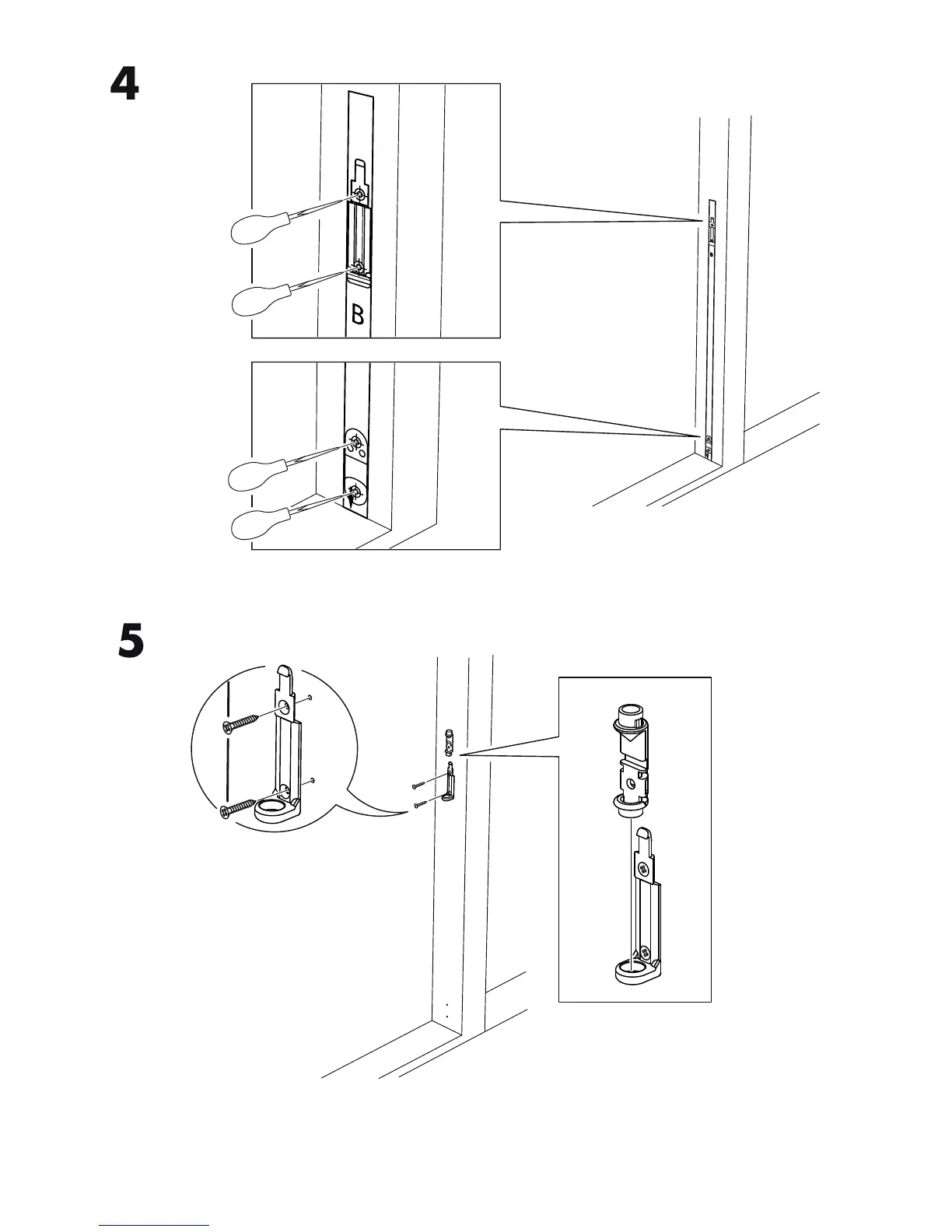 4

B

5