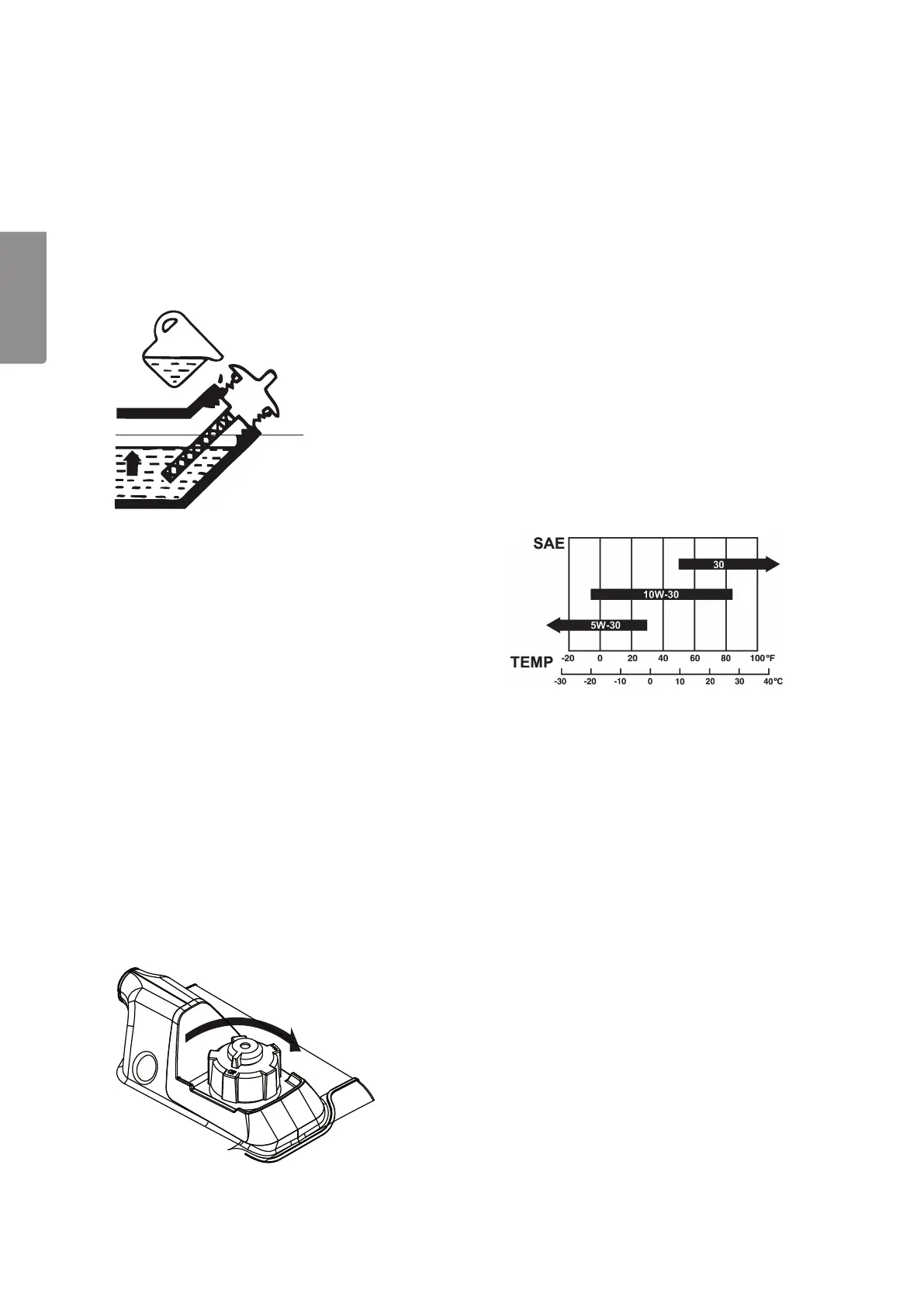 SAE

30

10W-30

5W-30

TEMP -20 0 20 40 60 80 100°F

-30 -20 -10 0 10 20 30 40°C