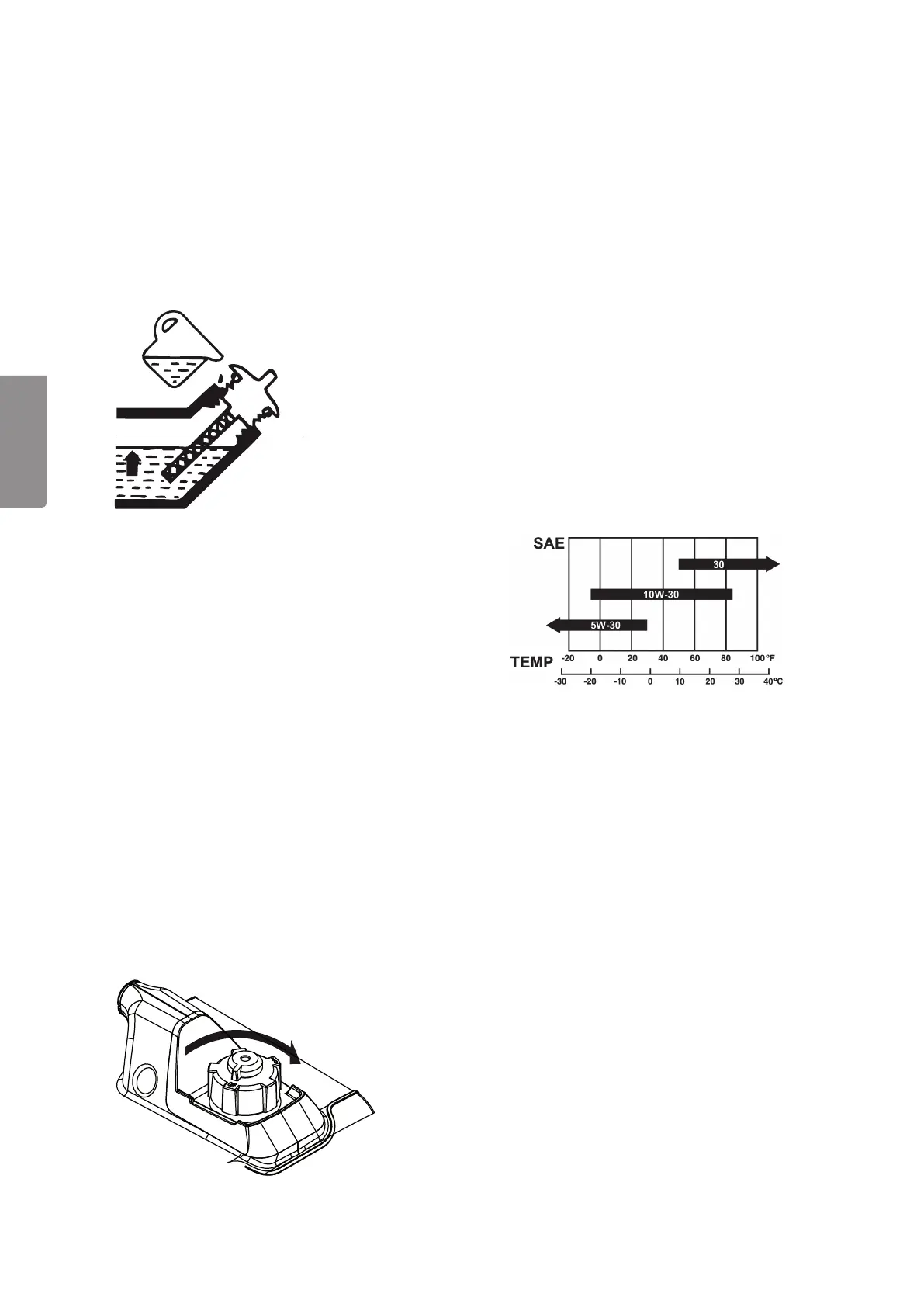 SAE

30

10W-30

5W-30

TEMP -20 0 20 40 60 80 100°F

-30 -20 -10 0 10 20 30 40°C