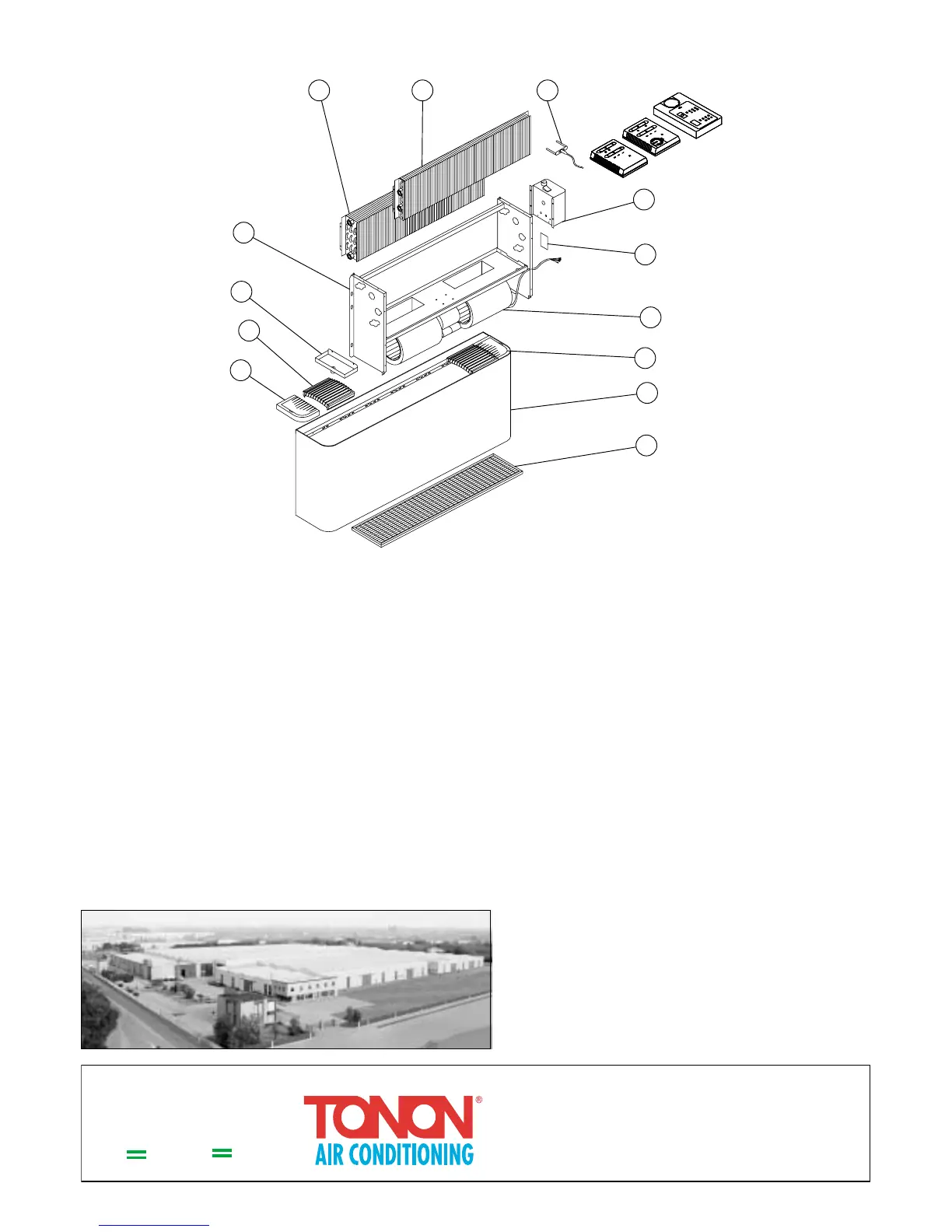 TONON®
AIR CONDITIONING