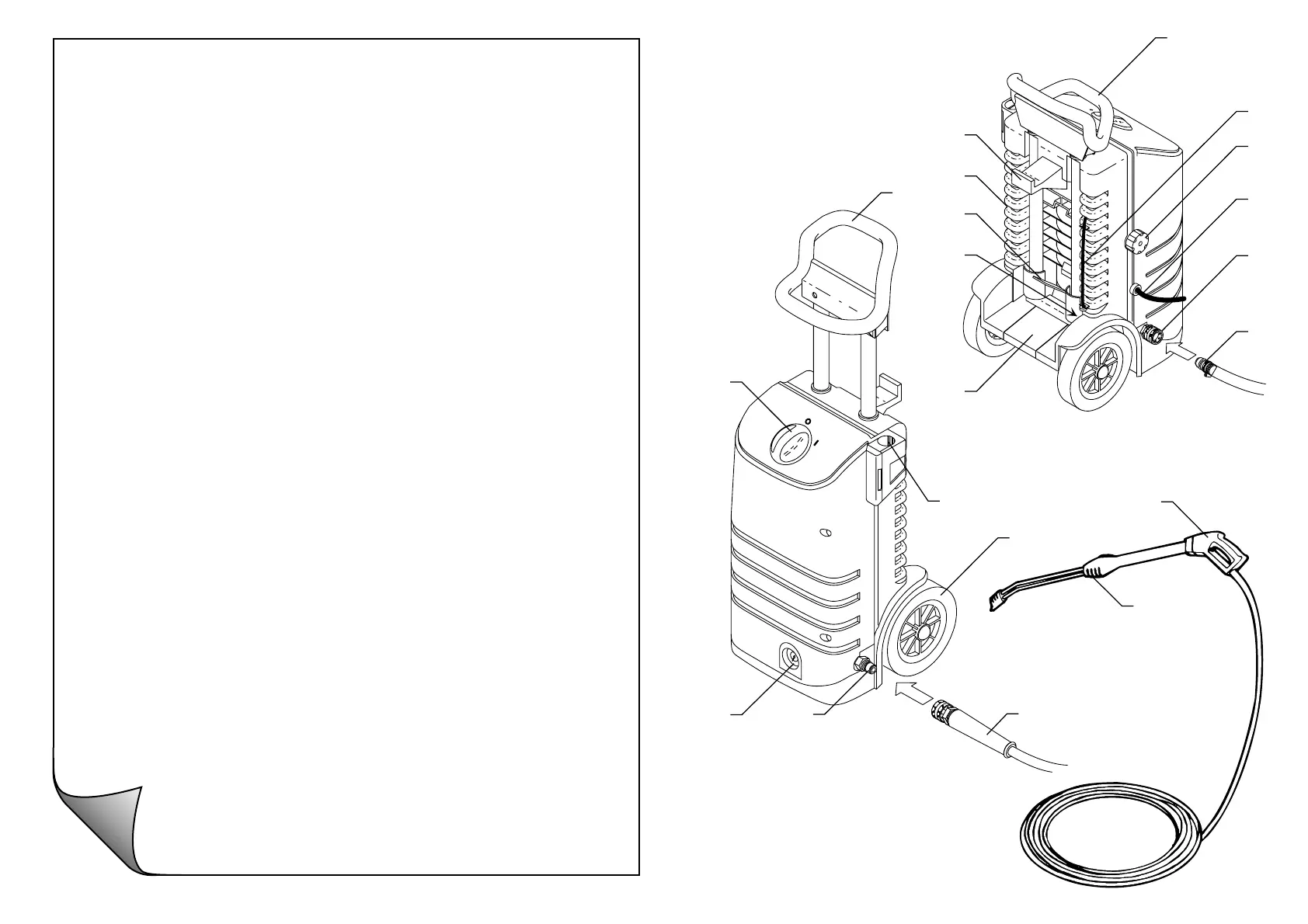 O
I