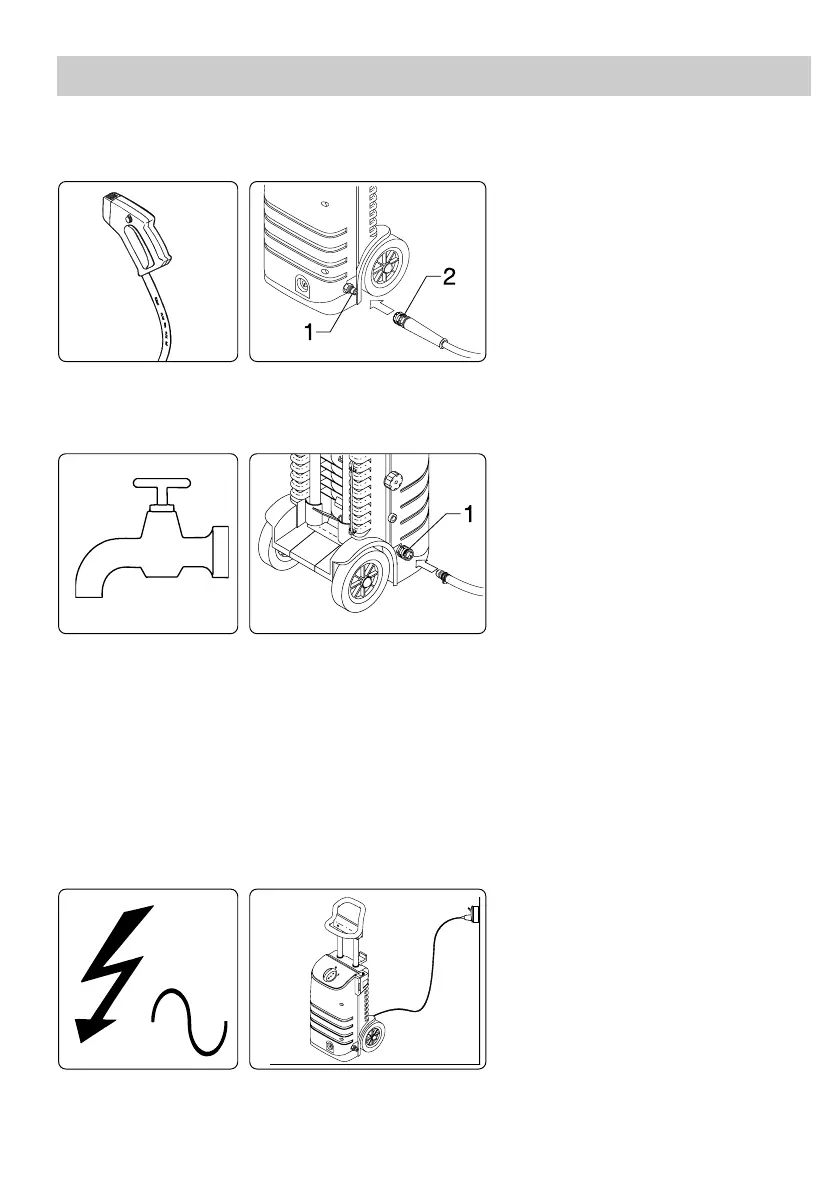 2
1
1