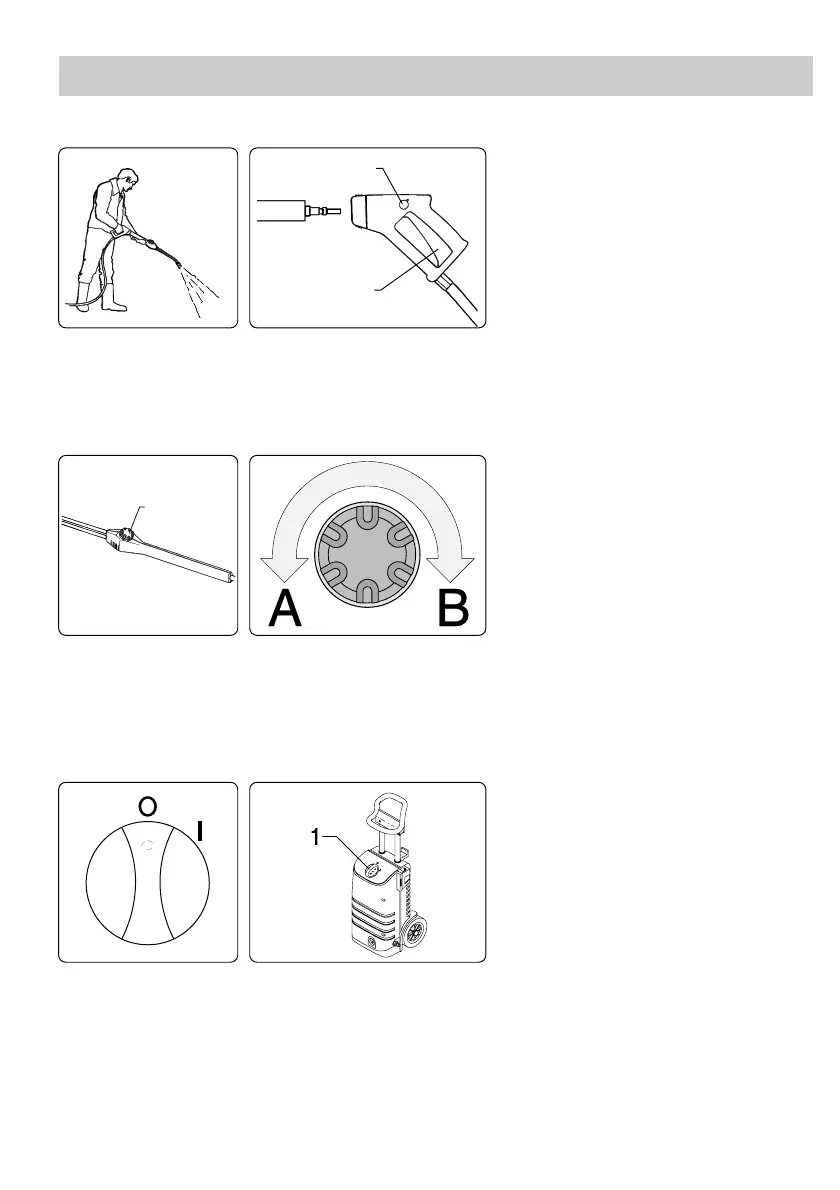 A

B

O

I

1