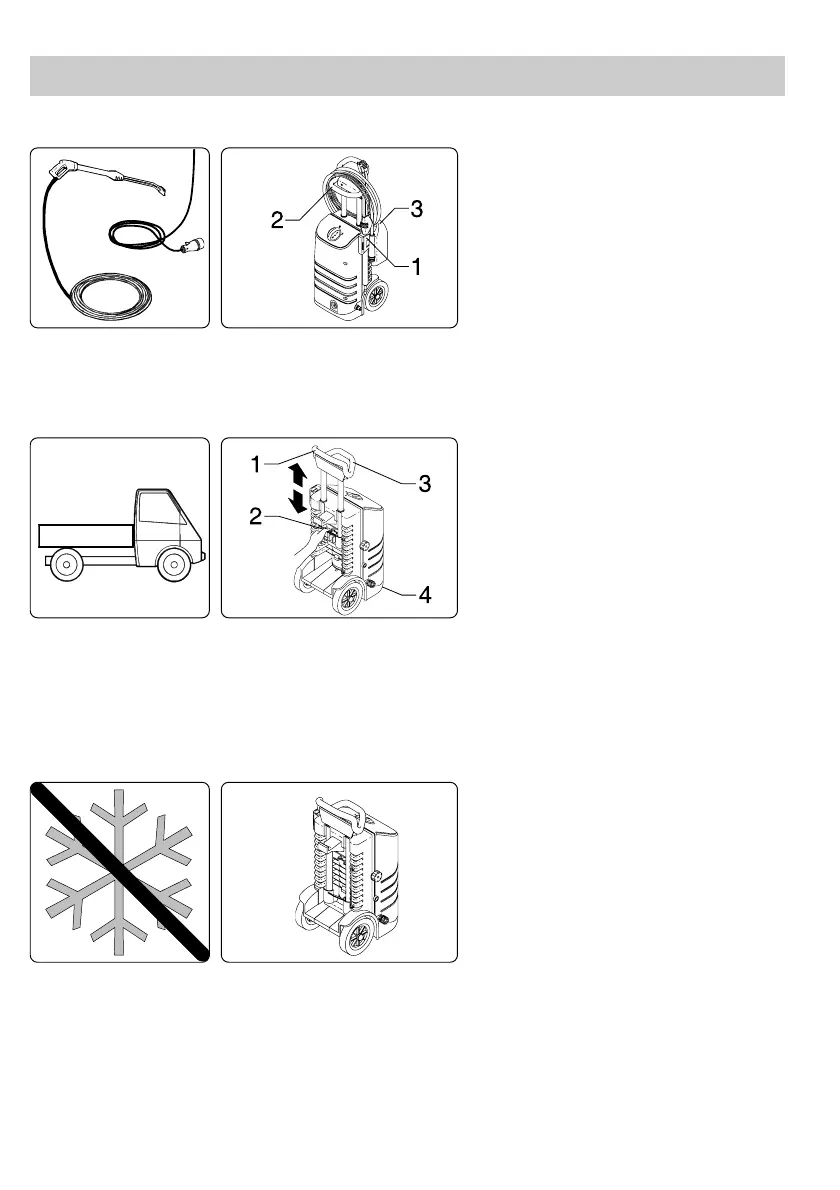 2
3
1

1
3
2
4