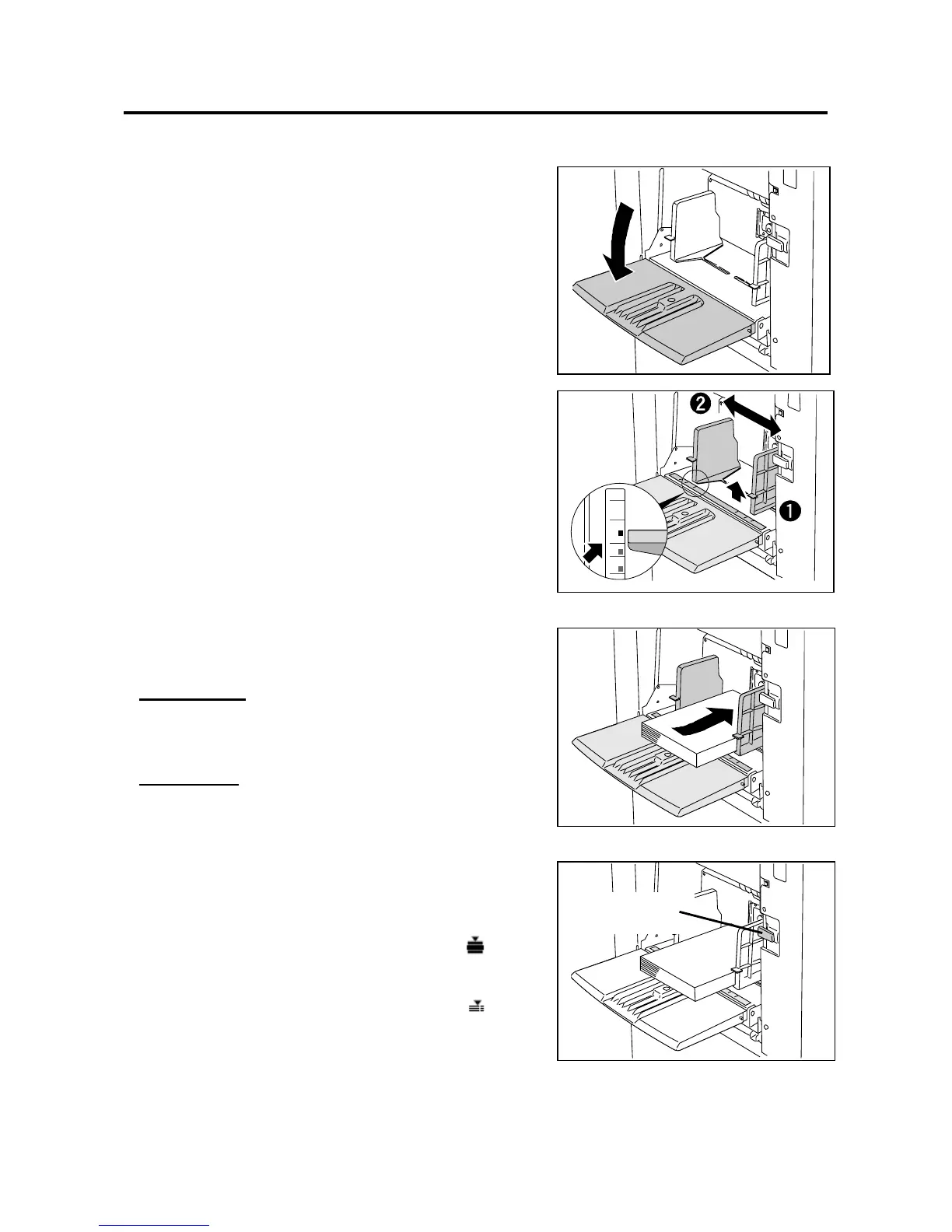 ❷

❶