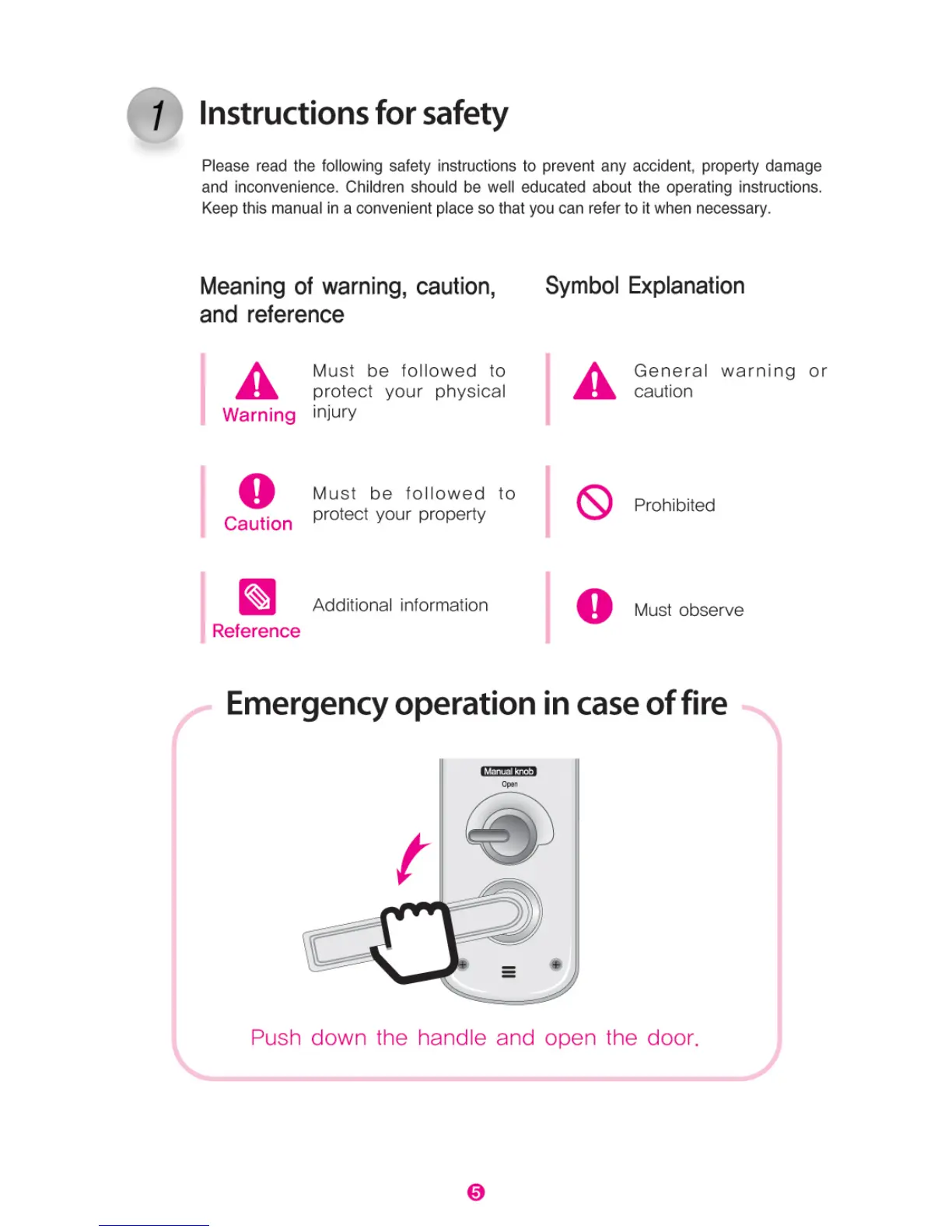 1 Instructions for safety

Please read the following safety instructions to prevent any accident, property damage and inconvenience. Children should be well educated about the operating instructions. Keep this manual in a convenient place so that you can refer to it when necessary.

Meaning of warning, caution, and reference

Warning Must be followed to protect your physical injury

Caution Must be followed to protect your property

Reference Additional information

Symbol Explanation

General warning or caution

Prohibited

Must observe

Emergency operation in case of fire

Manual knob

Open

Push down the handle and open the door.

5