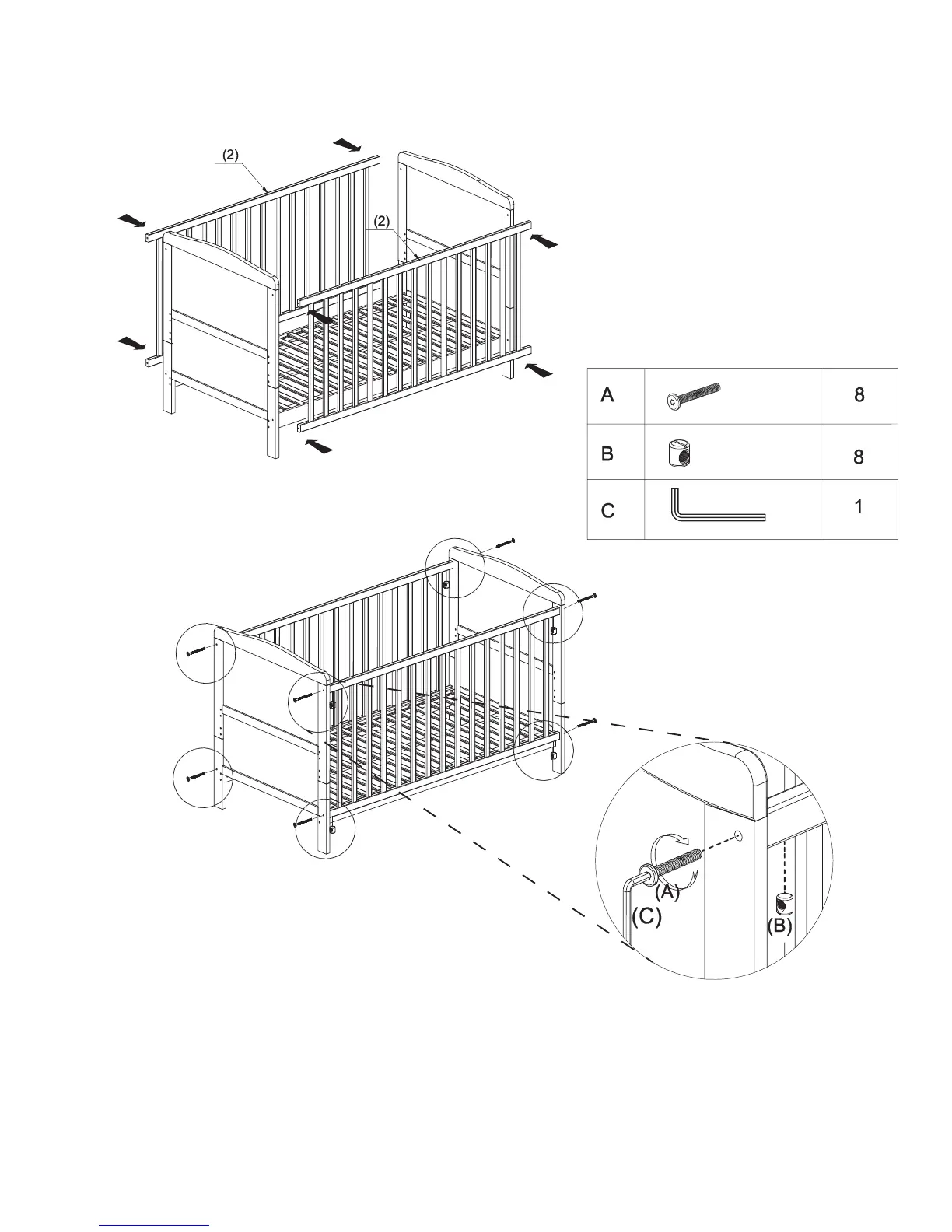 (2)

(2)

| A | | 8 |
|---|---|---|
| B | | 8 |
| C | | 1 |

(A)

(C)

(B)