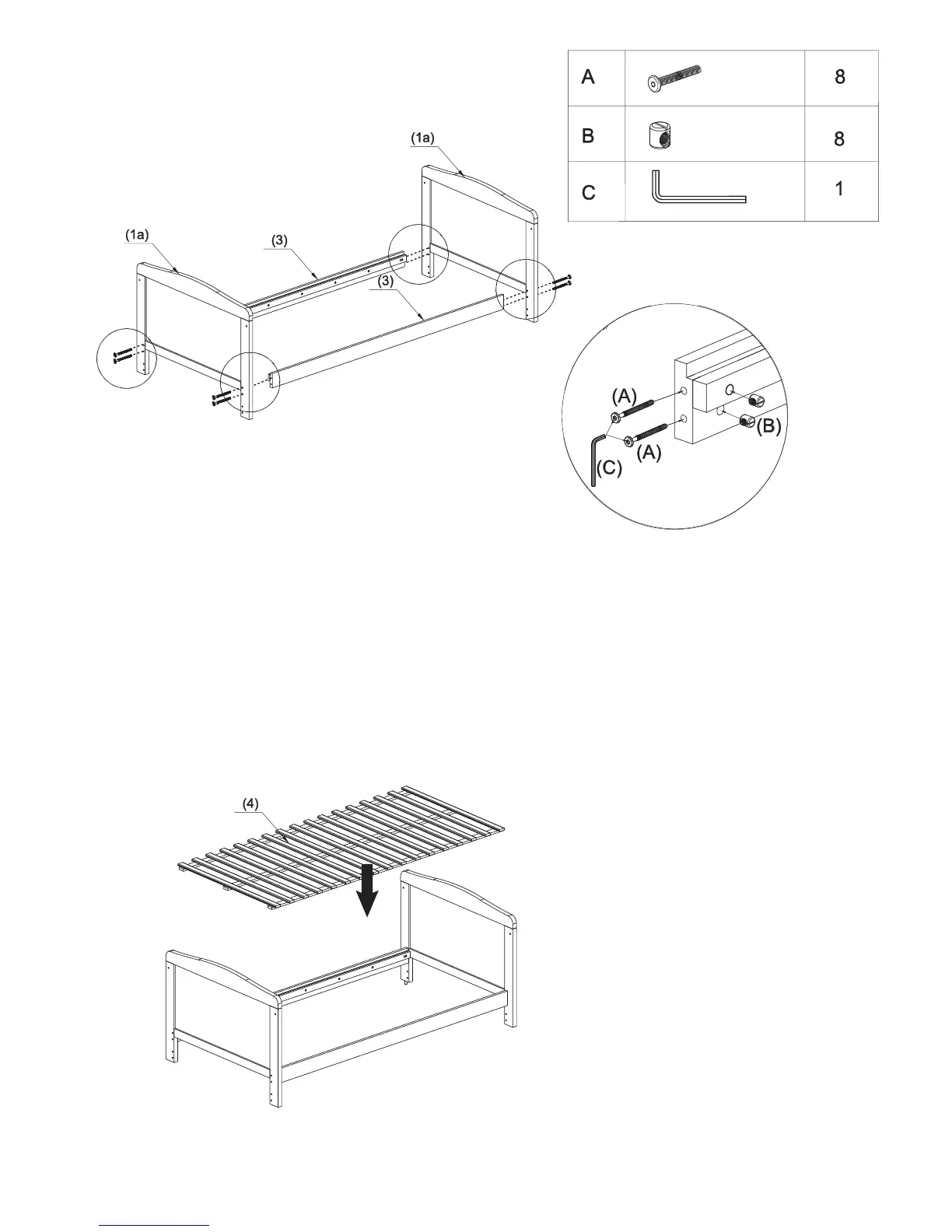 | A | | 8 |
|---|---|---|
| B | | 8 |
| C | | 1 |

(1a)
(1a)
(3)
(3)

(A)
(A)
(B)
(C)

(4)