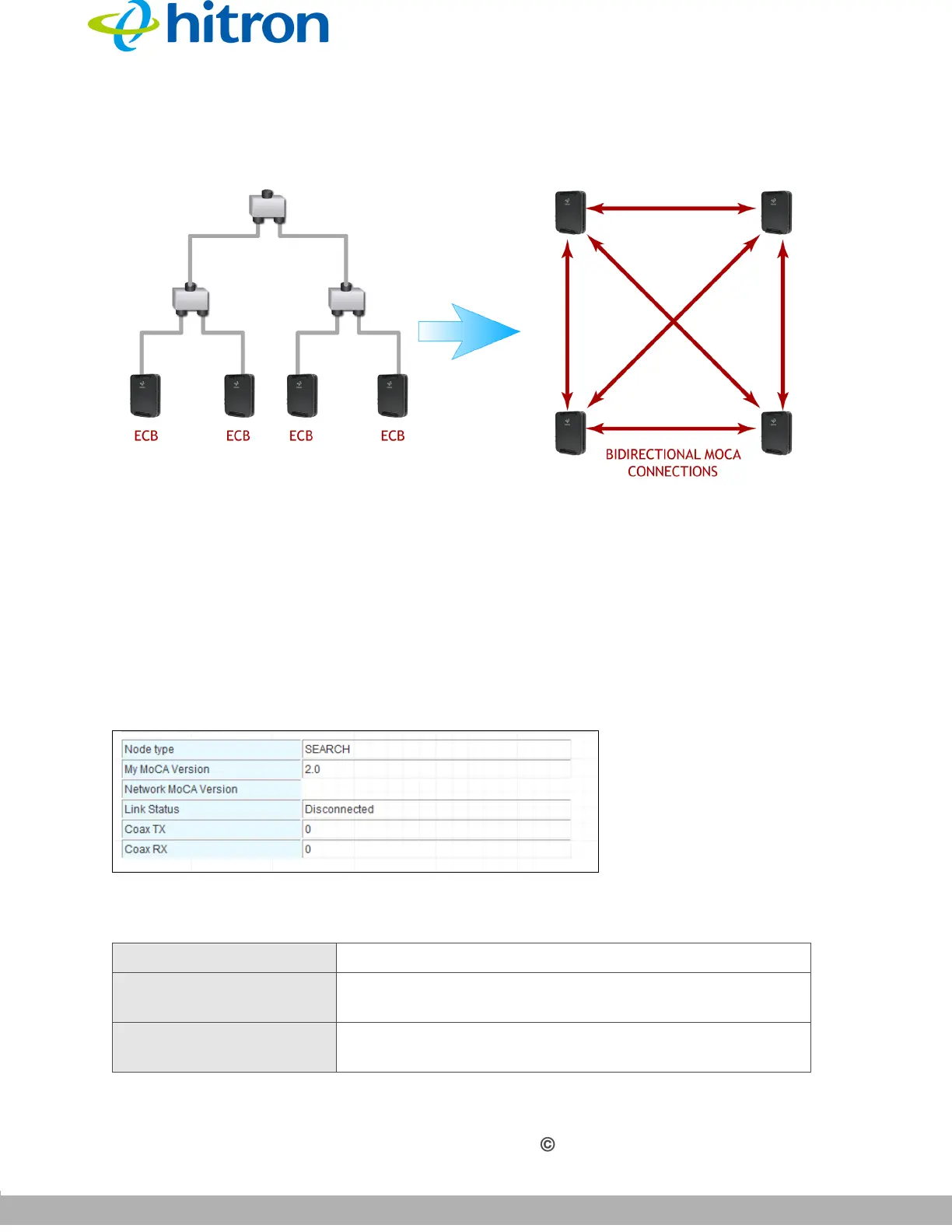 hitron

ECB ECB ECB ECB

BIDIRECTIONAL MOCA CONNECTIONS

| Node type | SEARCH |
|---|---|
| My MoCA Version | 2.0 |
| Network MoCA Version | |
| Link Status | Disconnected |
| Coax TX | 0 |
| Coax RX | 0 |

©