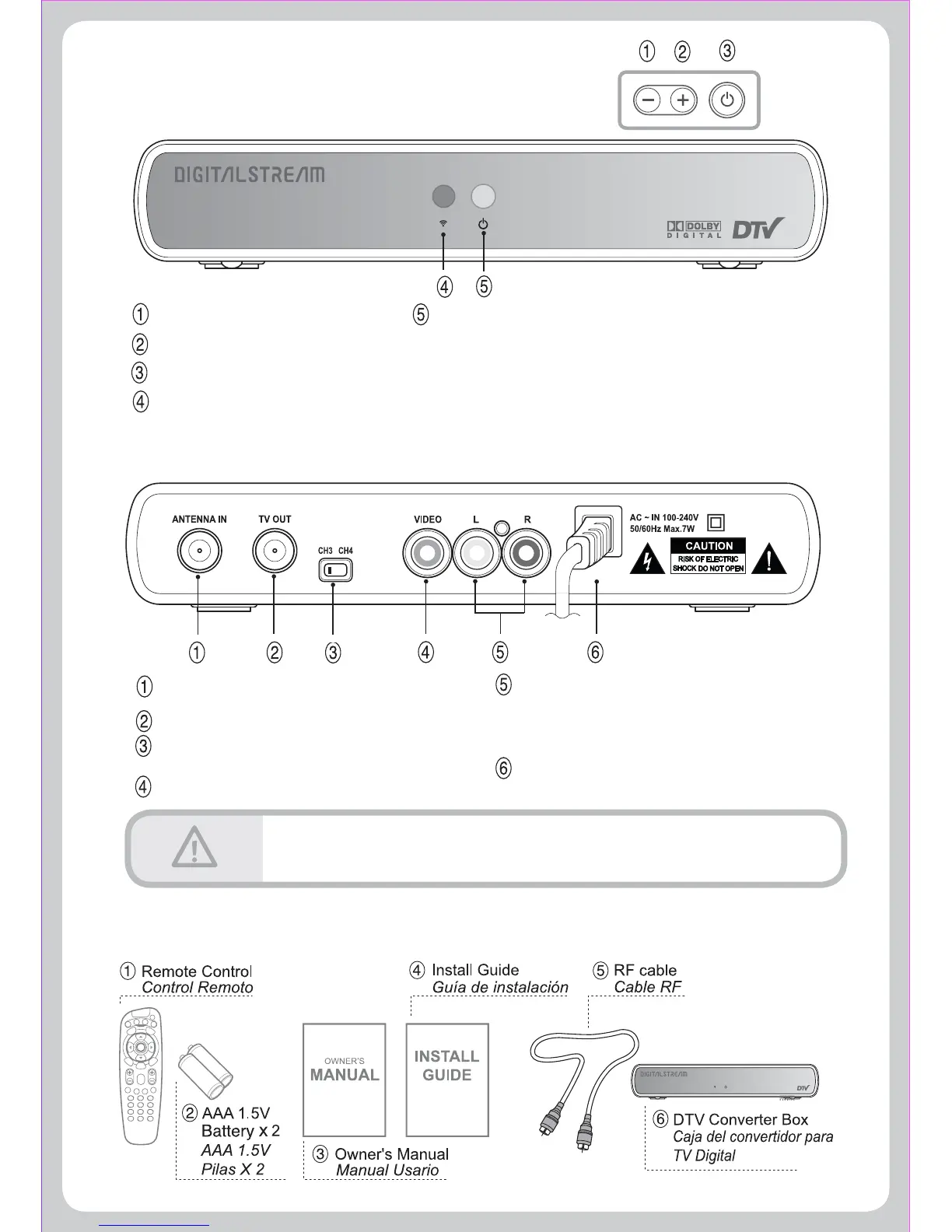 ① ② ③

DIGITALSTREAM

DOLBY DIGITAL DTV

④ ⑤

①
⑤
②
③
④

ANTENNA IN TV OUT CH3 CH4 VIDEO L R AC ~ IN 100-240V 50/60Hz Max.7W

CAUTION
RISK OF ELECTRIC SHOCK DO NOT OPEN

① ② ③ ④ ⑤ ⑥

①
⑤
②
③
⑥
④

① Remote Control
Control Remoto

② AAA 1.5V Battery x 2
AAA 1.5V Pilas X 2

OWNER'S MANUAL

③ Owner's Manual
Manual Usario

④ Install Guide
Guía de instalación

INSTALL GUIDE

⑤ RF cable
Cable RF

DIGITALSTREAM DTV

⑥ DTV Converter Box
Caja del convertidor para TV Digital