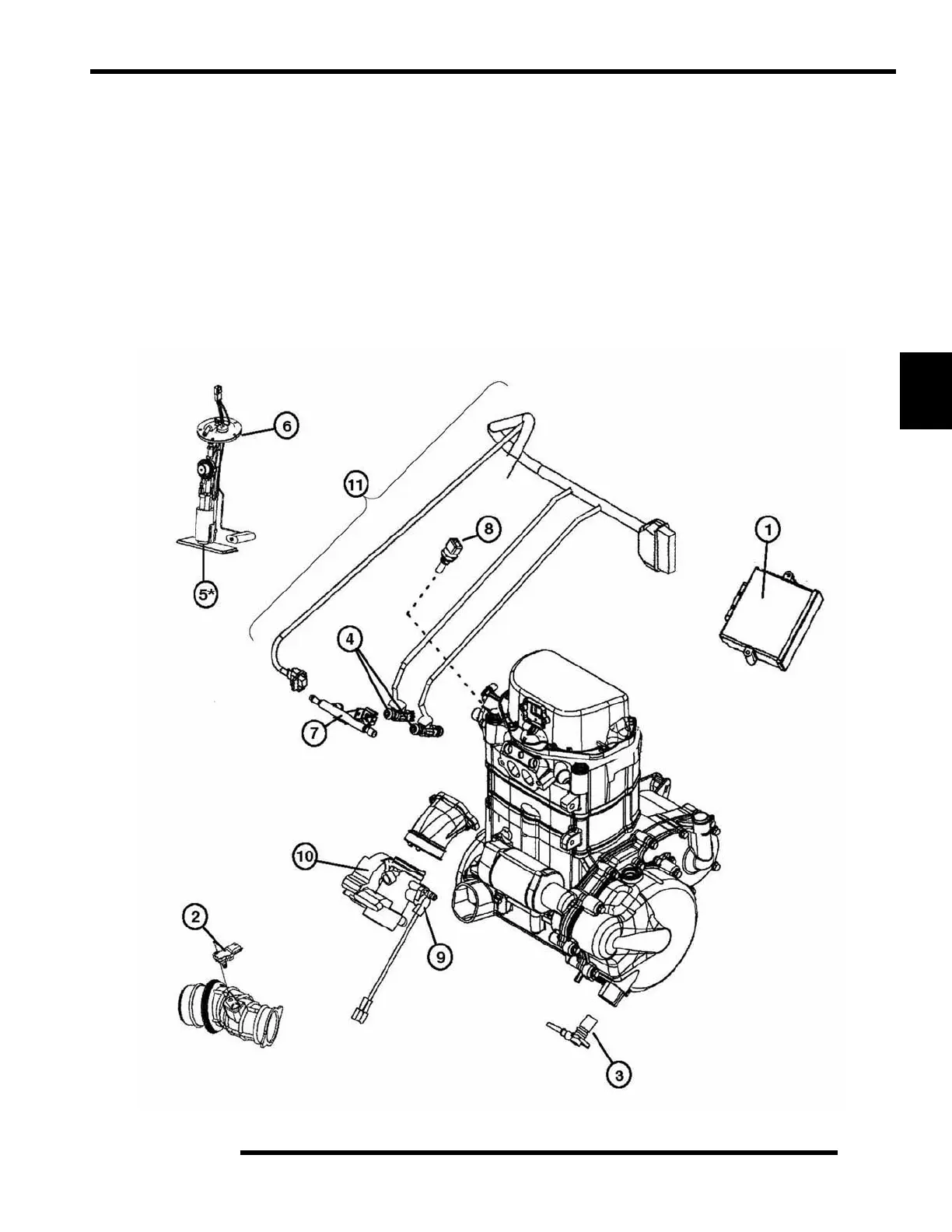 6

11

8

1

5*

4

7

10

2

9

3